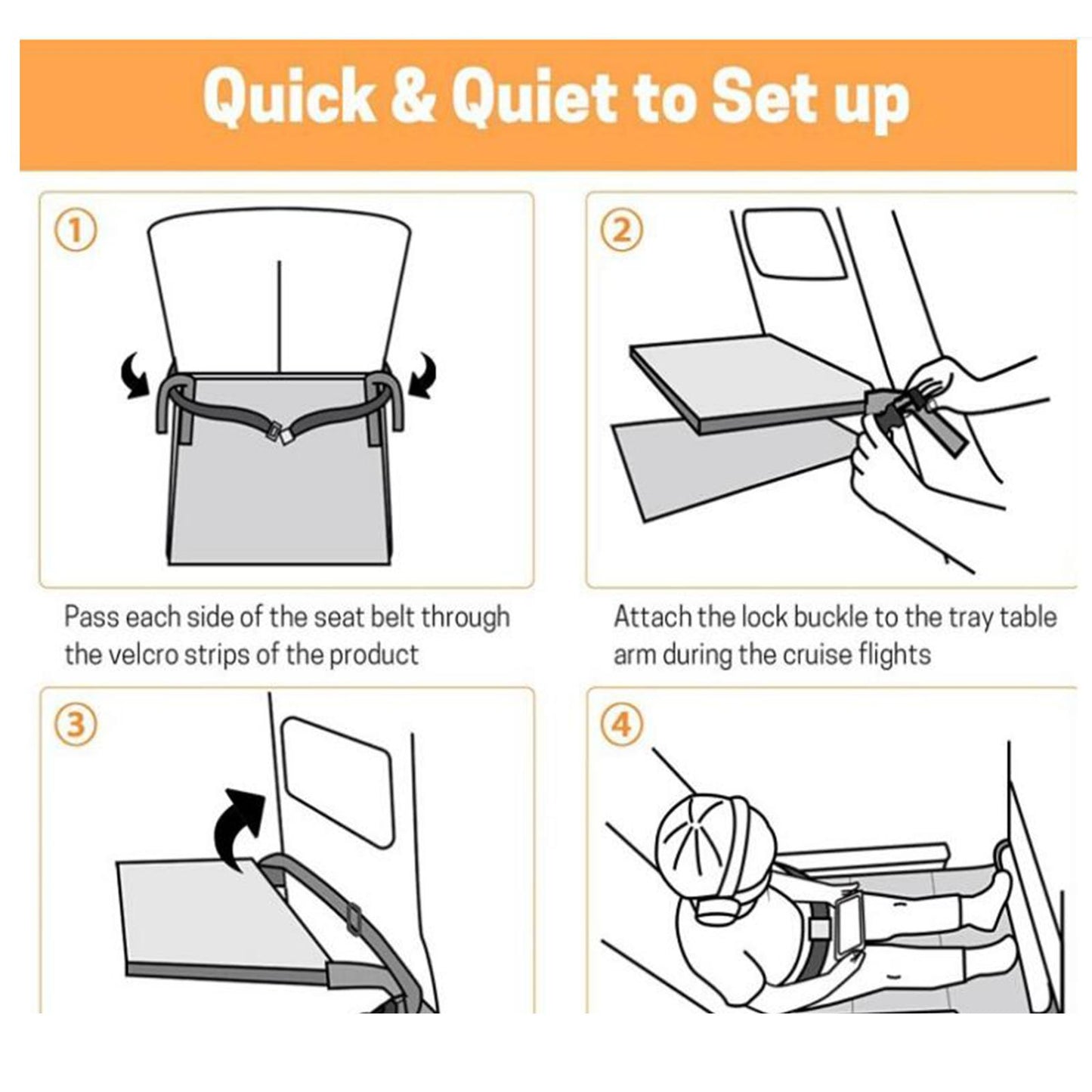 Quick & Quiet to Set up

①

Pass each side of the seat belt through the velcro strips of the product

②

Attach the lock buckle to the tray table arm during the cruise flights

③

④