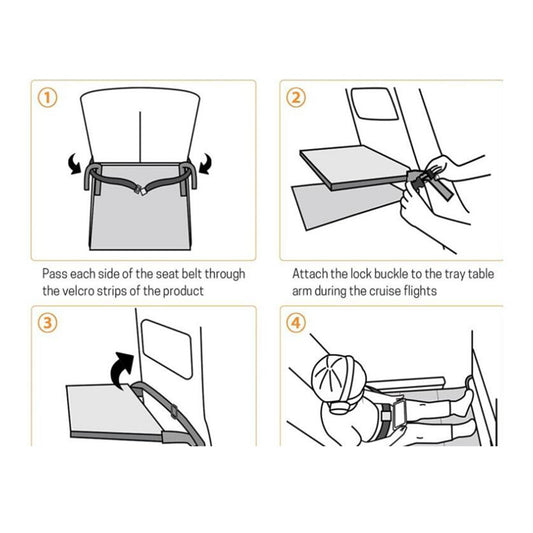 1

Pass each side of the seat belt through the velcro strips of the product

2

Attach the lock buckle to the tray table arm during the cruise flights

3

4