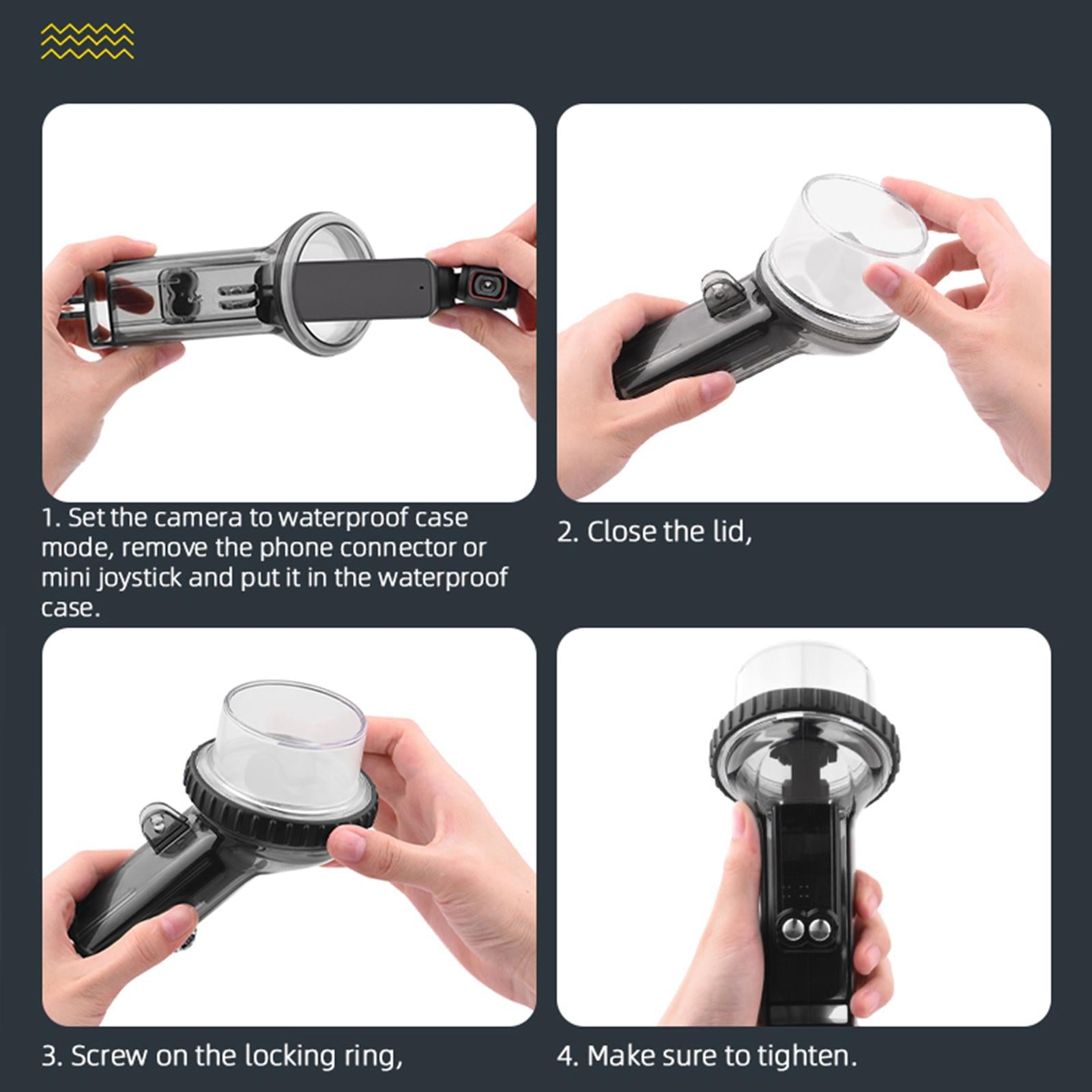 1. Set the camera to waterproof case mode, remove the phone connector or mini joystick and put it in the waterproof case.

2. Close the lid,

3. Screw on the locking ring,

4. Make sure to tighten.