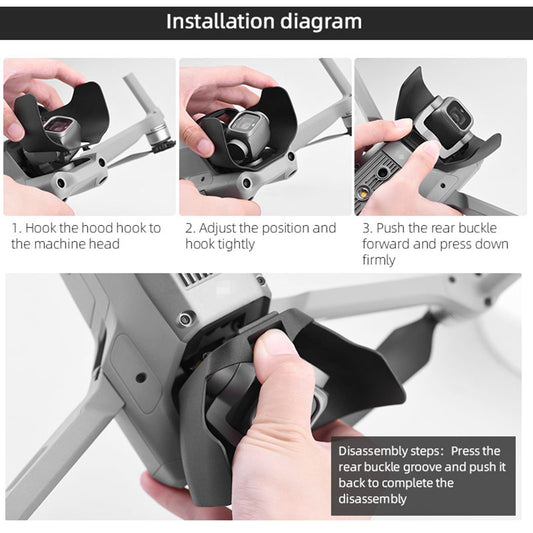 Installation diagram

1. Hook the hood hook to the machine head

2. Adjust the position and hook tightly

3. Push the rear buckle forward and press down firmly

Disassembly steps: Press the rear buckle groove and push it back to complete the disassembly