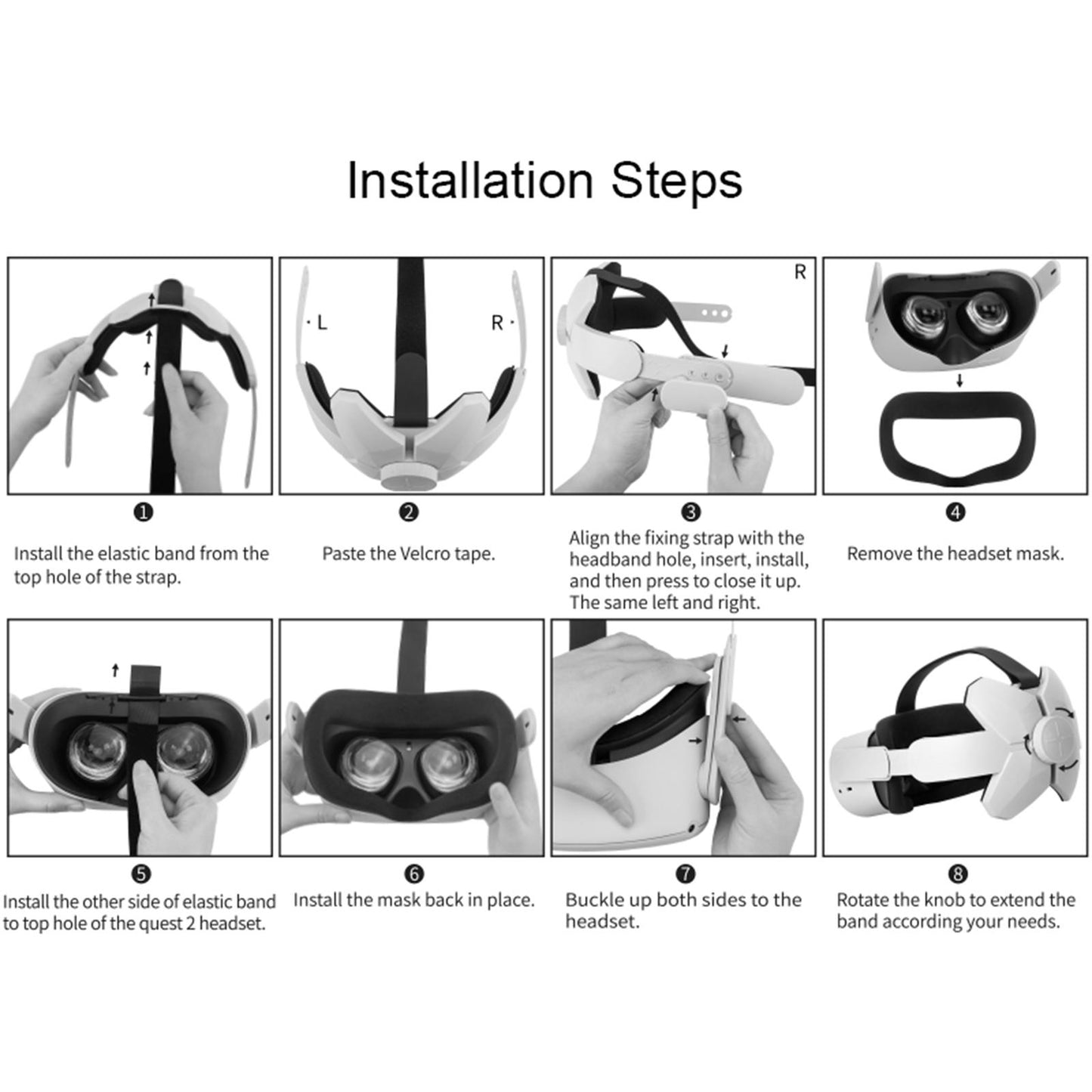 Installation Steps

L

R

R

❶

Install the elastic band from the top hole of the strap.

❷

Paste the Velcro tape.

❸

Align the fixing strap with the headband hole, insert, install, and then press to close it up. The same left and right.

❹

Remove the headset mask.

❺

Install the other side of elastic band to top hole of the quest 2 headset.

❻

Install the mask back in place.

❼

Buckle up both sides to the headset.

❽

Rotate the knob to extend the band according your needs.