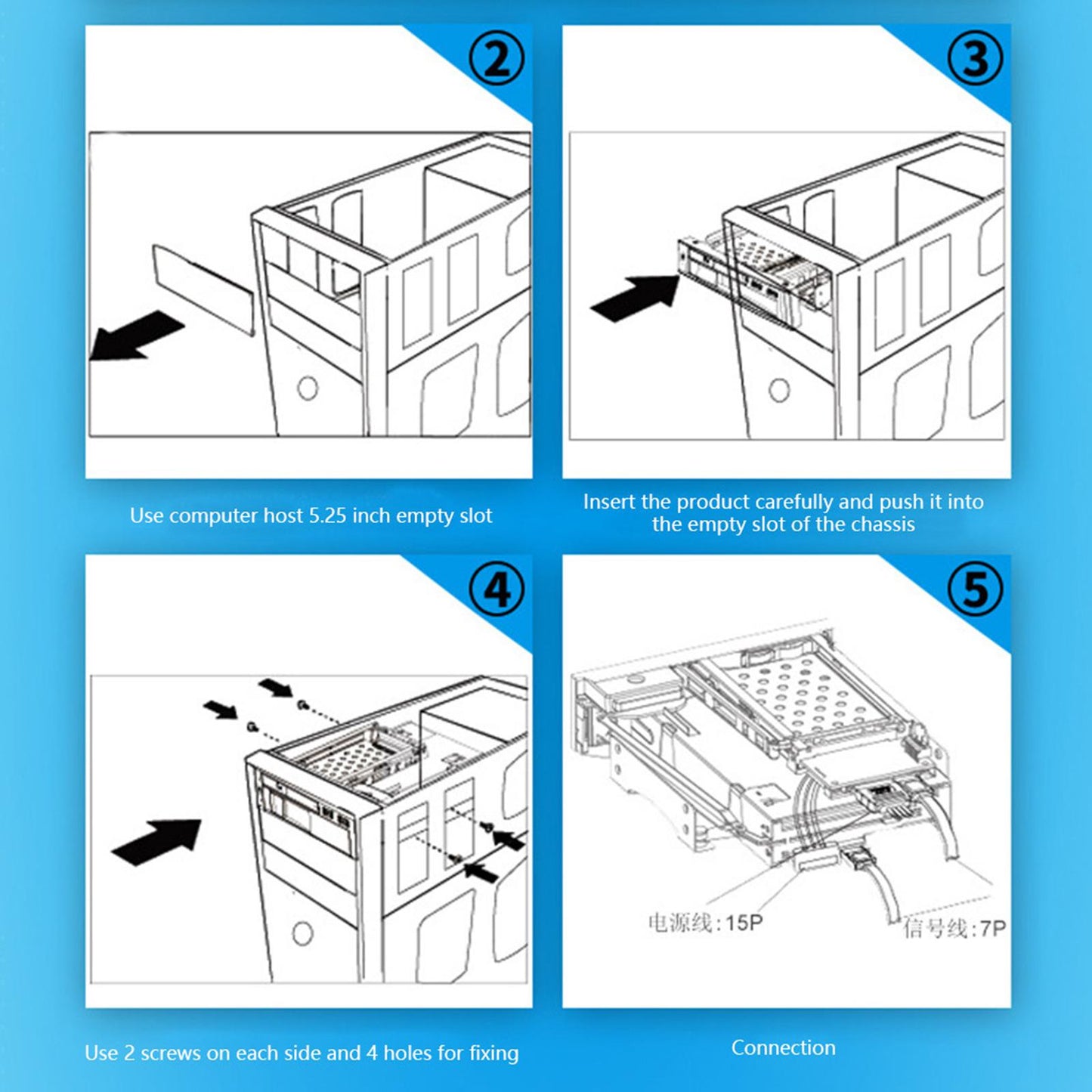 ②

Use computer host 5.25 inch empty slot

③

Insert the product carefully and push it into the empty slot of the chassis

④

Use 2 screws on each side and 4 holes for fixing

⑤

电源线:15P

信号线:7P

Connection