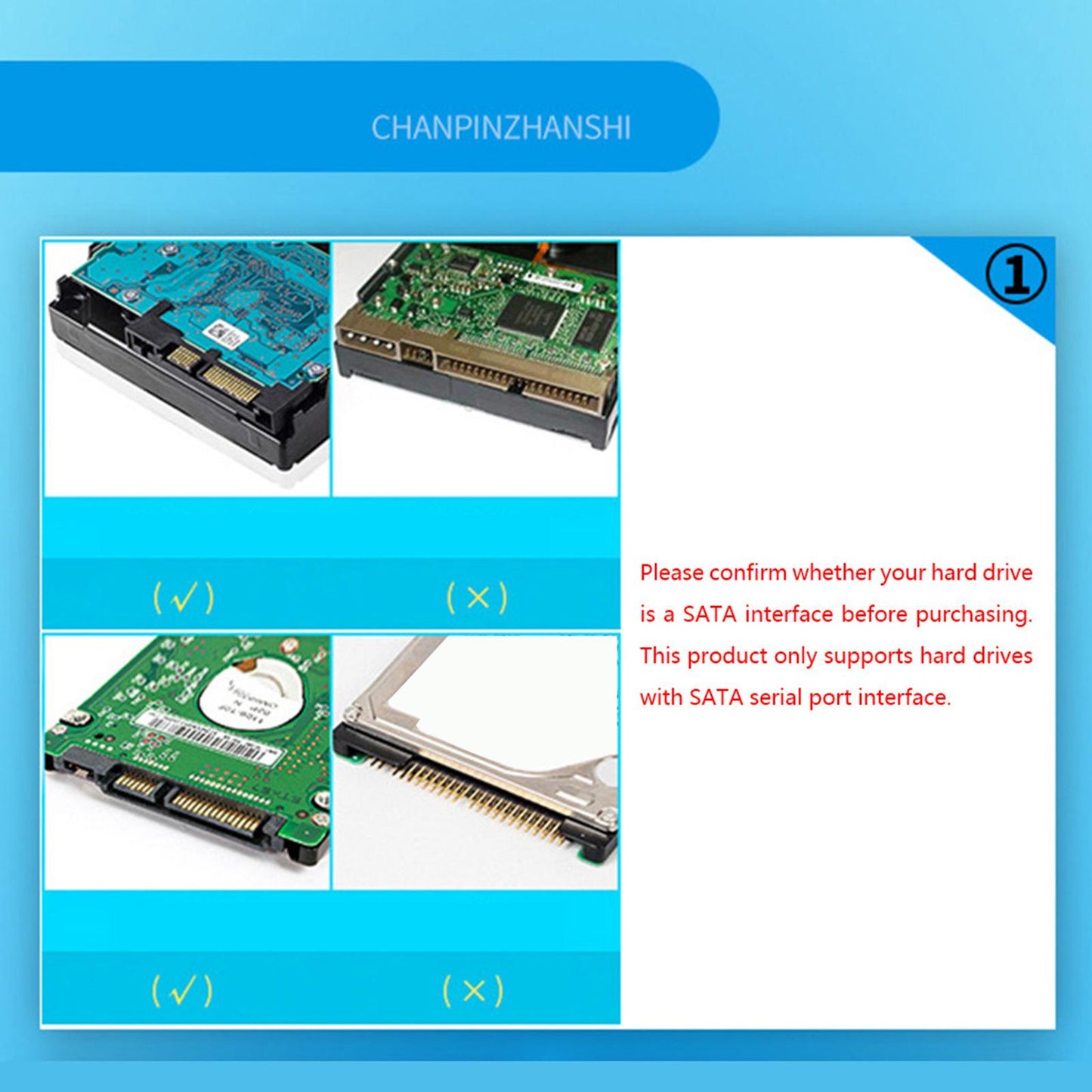 CHANPINZHANSHI

①

(√)

(×)

(√)

(×)

Please confirm whether your hard drive is a SATA interface before purchasing. This product only supports hard drives with SATA serial port interface.