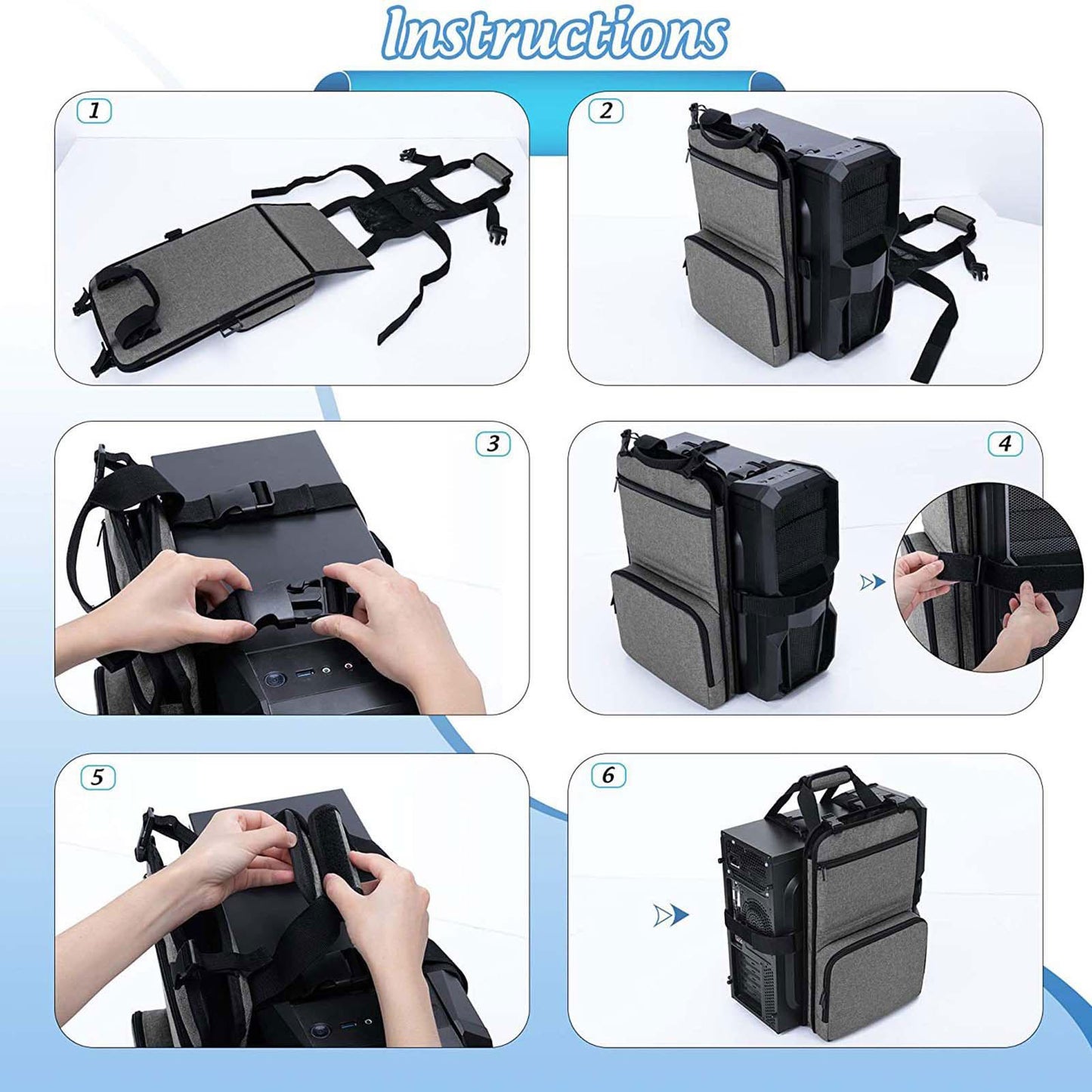 Instructions

1

2

3

4

5

6