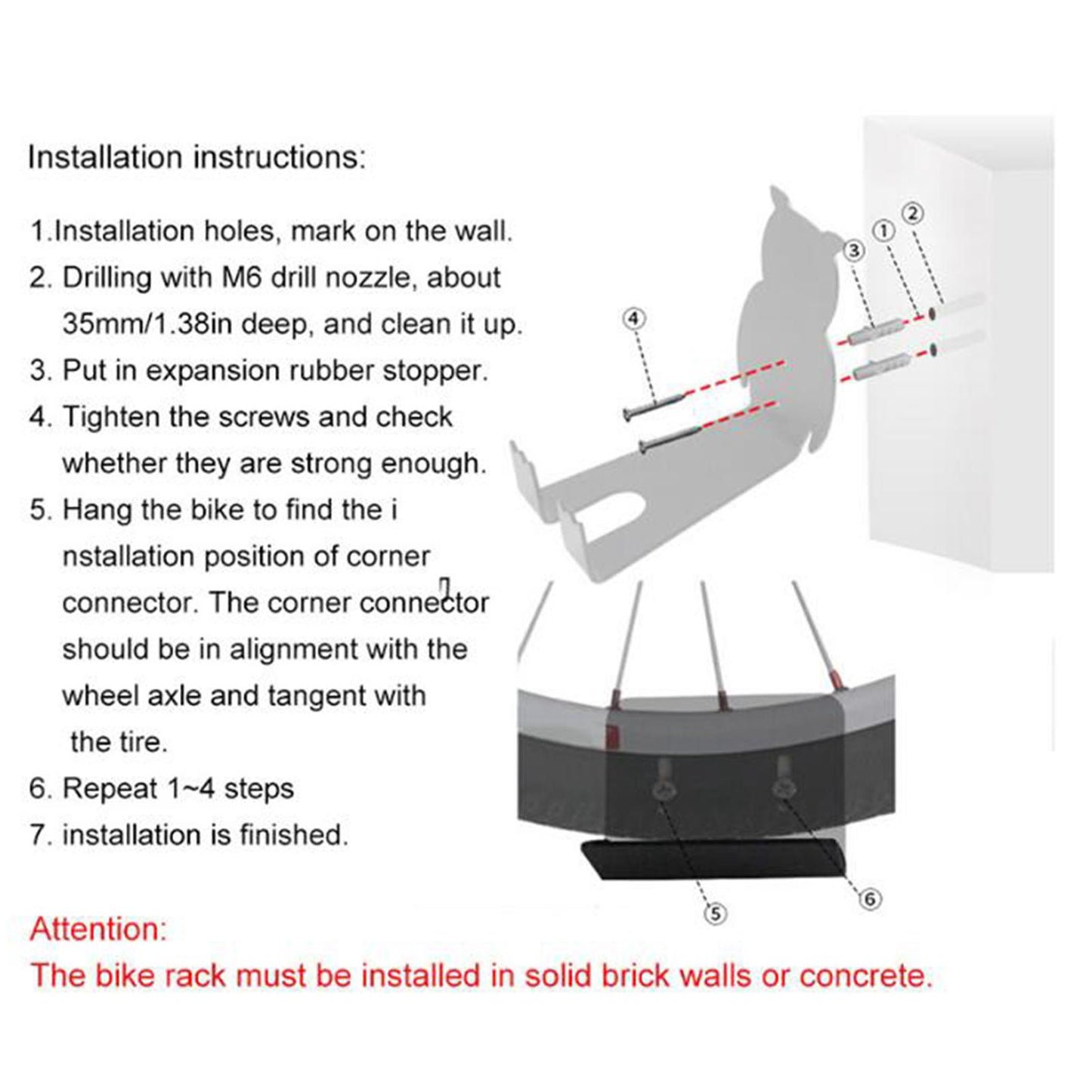 Installation instructions:

1.Installation holes, mark on the wall.
2. Drilling with M6 drill nozzle, about 35mm/1.38in deep, and clean it up.
3. Put in expansion rubber stopper.
4. Tighten the screws and check whether they are strong enough.
5. Hang the bike to find the i nstallation position of corner connector. The corner connector should be in alignment with the wheel axle and tangent with the tire.
6. Repeat 1~4 steps
7. installation is finished.

④ ③ ① ②

⑤ ⑥

Attention:
The bike rack must be installed in solid brick walls or concrete.