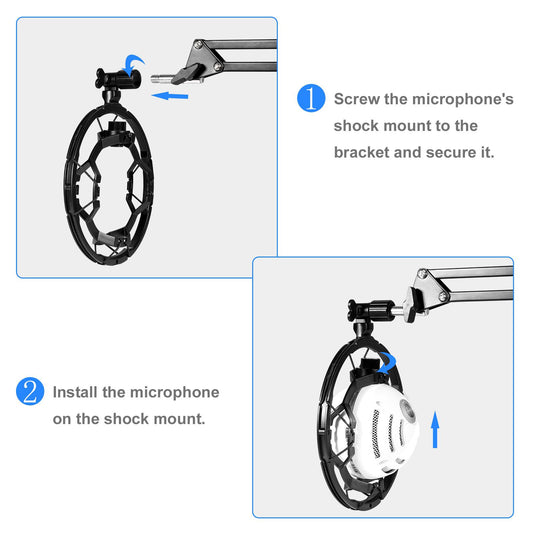 1 Screw the microphone's shock mount to the bracket and secure it.

2 Install the microphone on the shock mount.