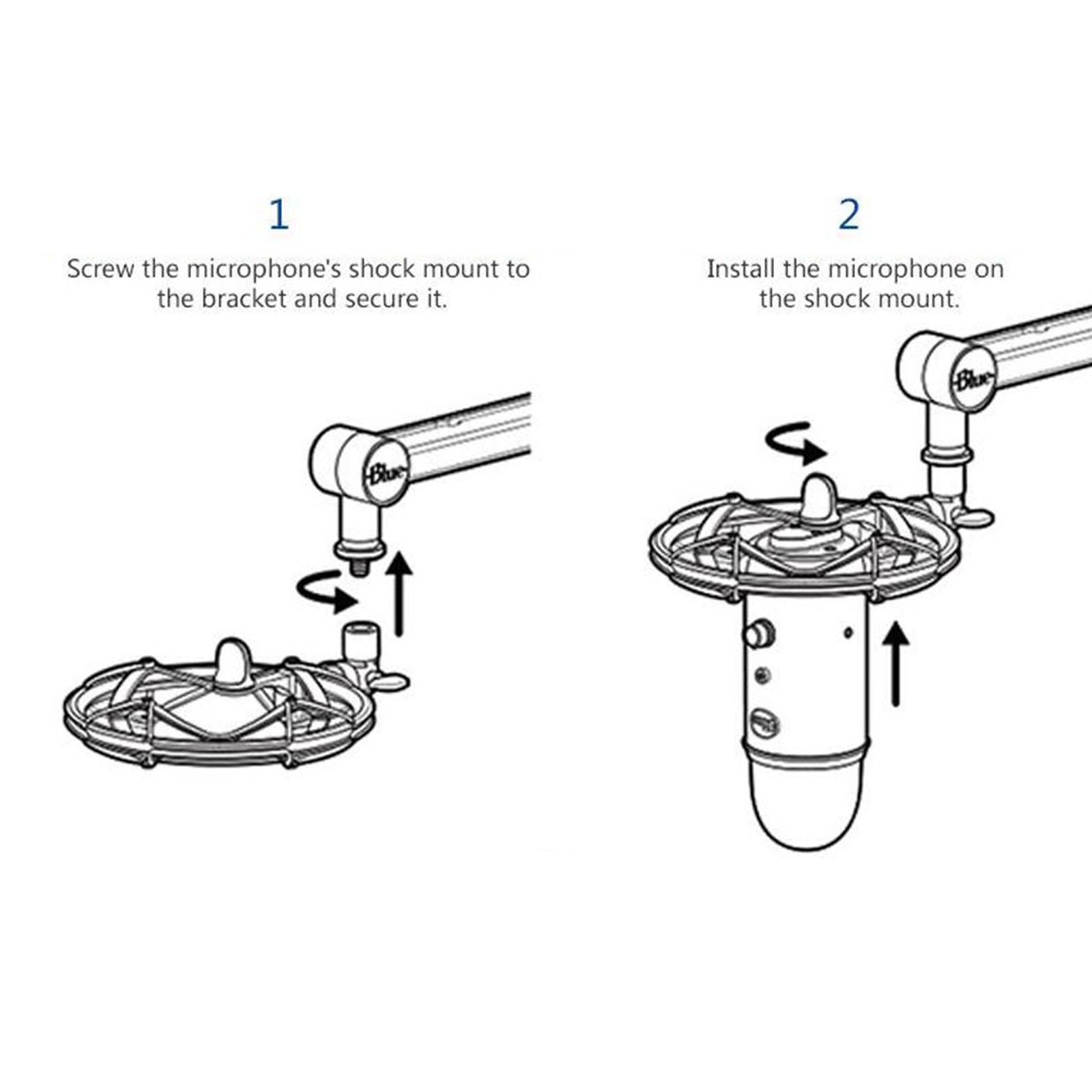 1

Screw the microphone's shock mount to the bracket and secure it.

Blue

2

Install the microphone on the shock mount.

Blue