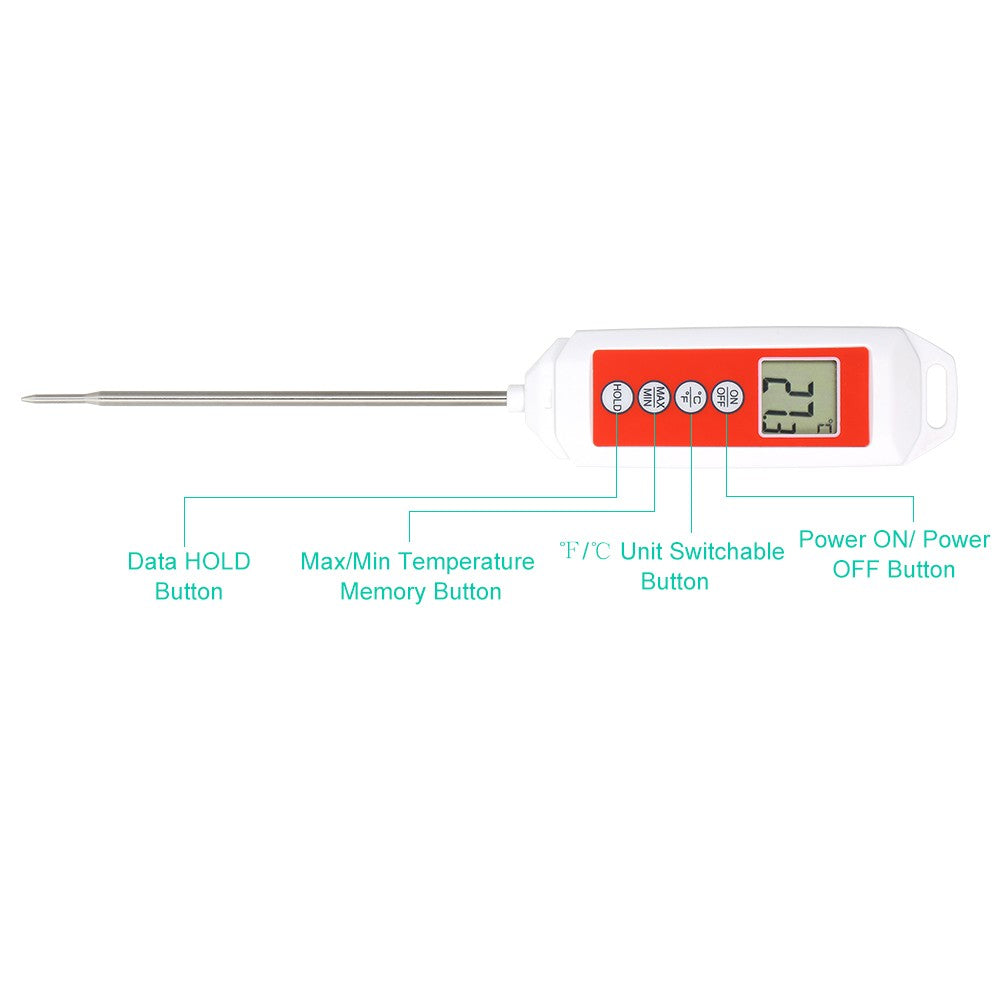 HOLD
MAX
MIN
°C
°F
ON
OFF
27.3
°C

Data HOLD Button

Max/Min Temperature Memory Button

℉/℃ Unit Switchable Button

Power ON/ Power OFF Button