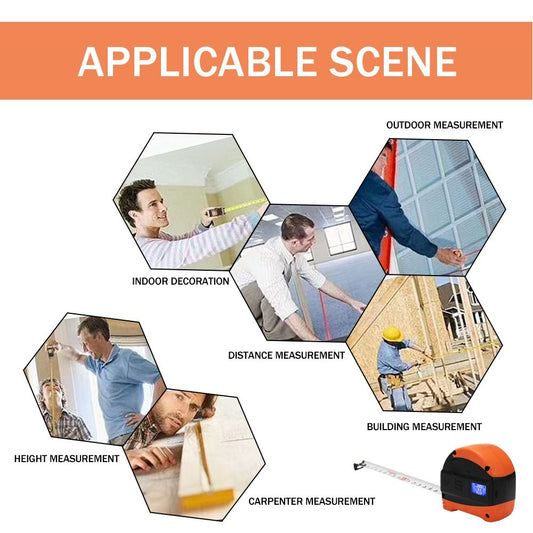 APPLICABLE SCENE

OUTDOOR MEASUREMENT

INDOOR DECORATION

DISTANCE MEASUREMENT

BUILDING MEASUREMENT

HEIGHT MEASUREMENT

CARPENTER MEASUREMENT