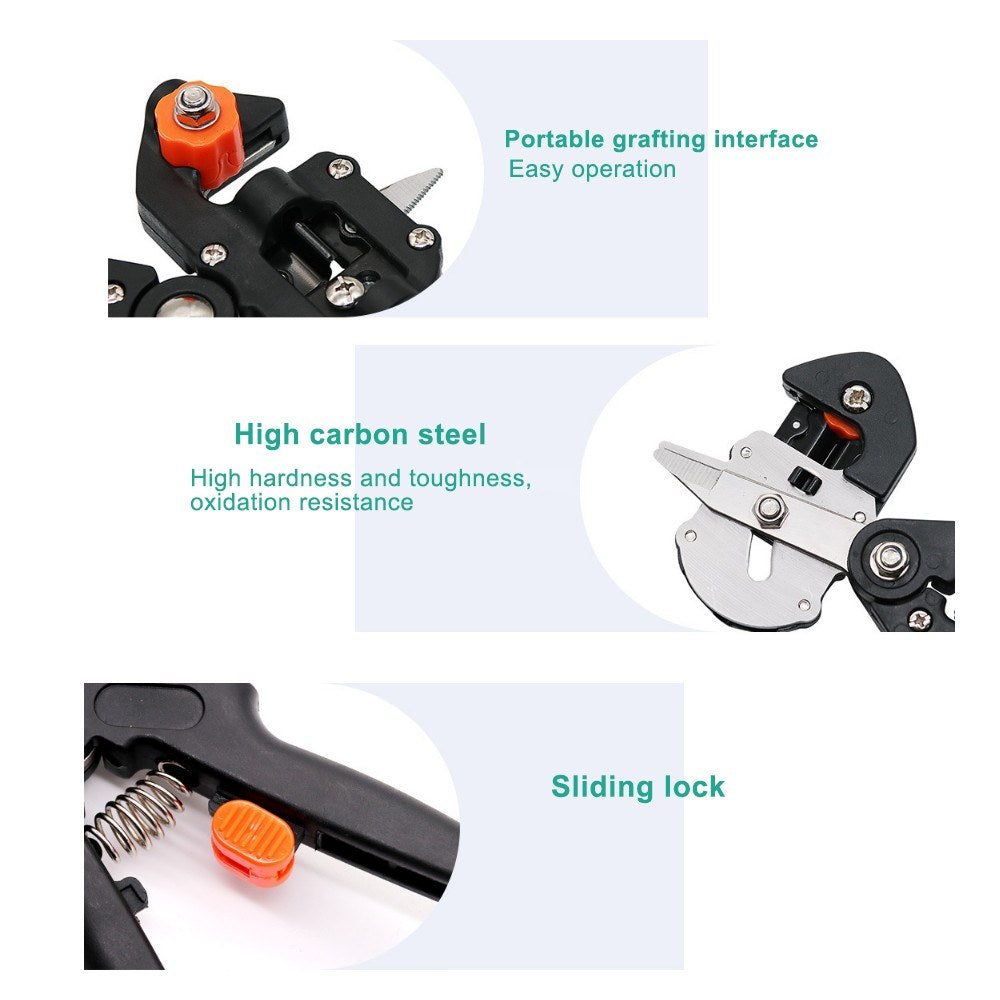 Portable grafting interface
Easy operation

High carbon steel
High hardness and toughness, oxidation resistance

Sliding lock