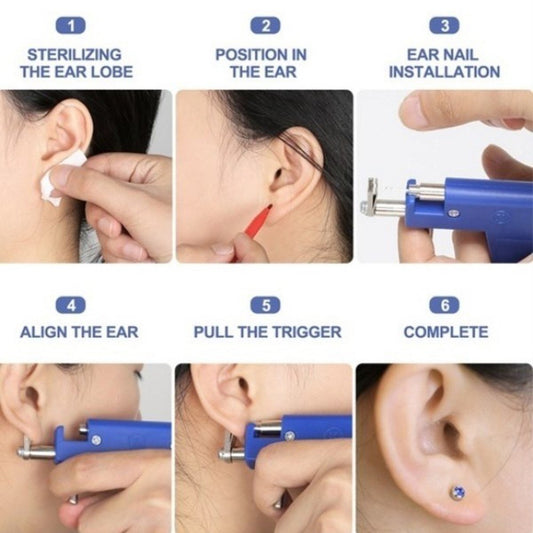 1
STERILIZING THE EAR LOBE

2
POSITION IN THE EAR

3
EAR NAIL INSTALLATION

4
ALIGN THE EAR

5
PULL THE TRIGGER

6
COMPLETE