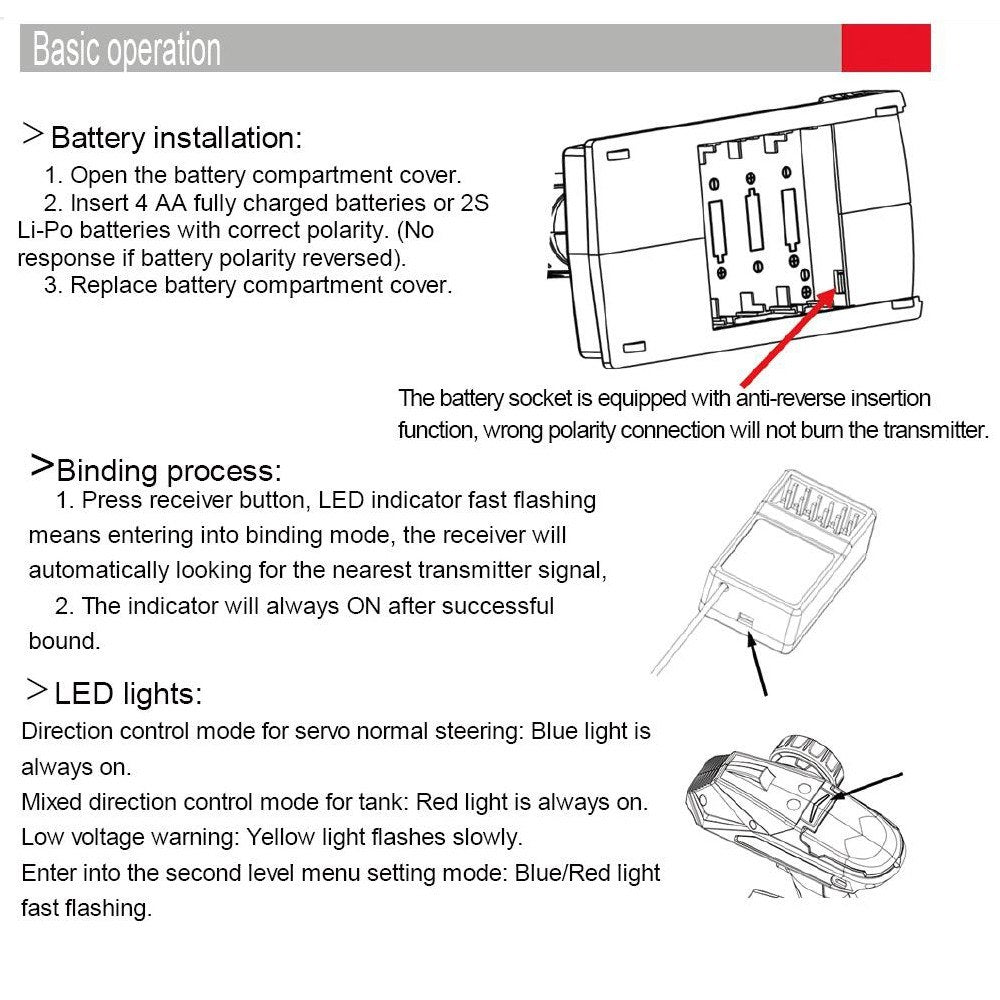 Basic operation

> Battery installation:
1. Open the battery compartment cover.
2. Insert 4 AA fully charged batteries or 2S Li-Po batteries with correct polarity. (No response if battery polarity reversed).
3. Replace battery compartment cover.

The battery socket is equipped with anti-reverse insertion function, wrong polarity connection will not burn the transmitter.

>Binding process:
1. Press receiver button, LED indicator fast flashing means entering into binding mode, the receiver will automatically looking for the nearest transmitter signal,
2. The indicator will always ON after successful bound.

> LED lights:
Direction control mode for servo normal steering: Blue light is always on.
Mixed direction control mode for tank: Red light is always on.
Low voltage warning: Yellow light flashes slowly.
Enter into the second level menu setting mode: Blue/Red light fast flashing.