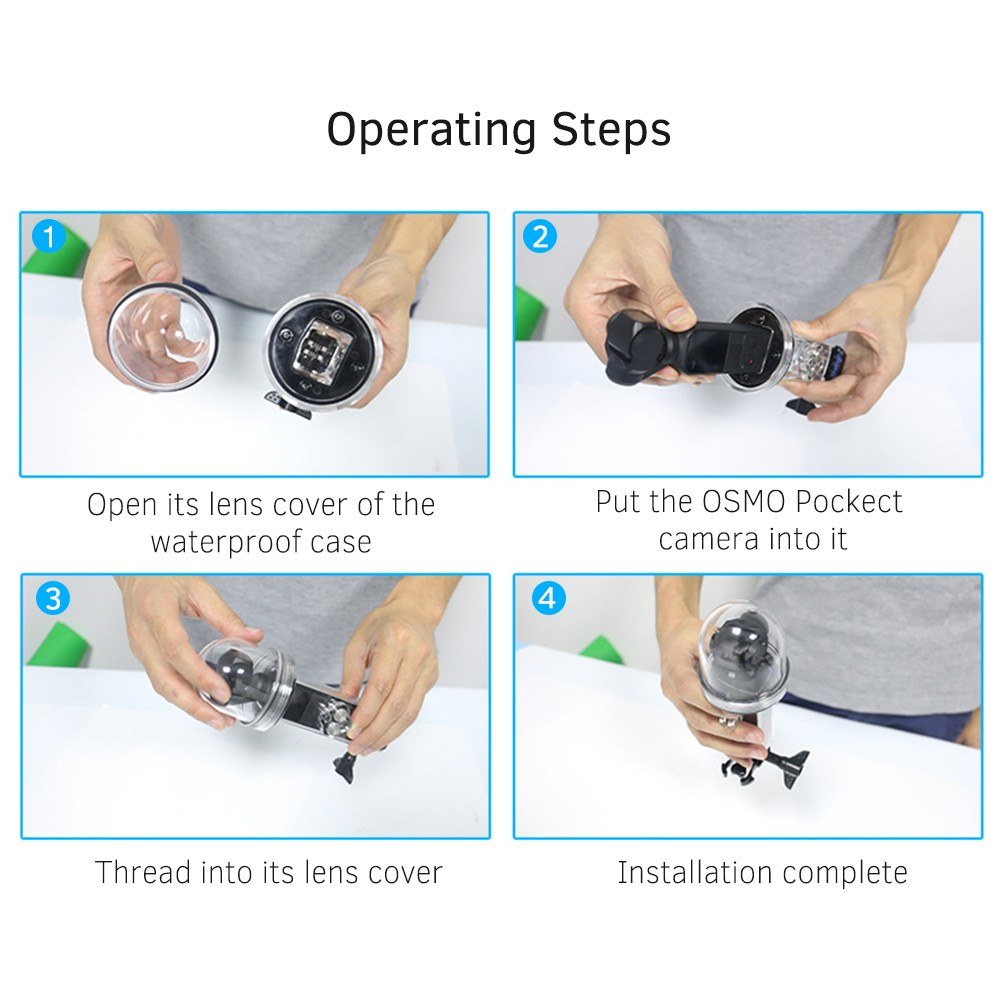 Operating Steps

1

Open its lens cover of the waterproof case

2

Put the OSMO Pockect camera into it

3

Thread into its lens cover

4

Installation complete