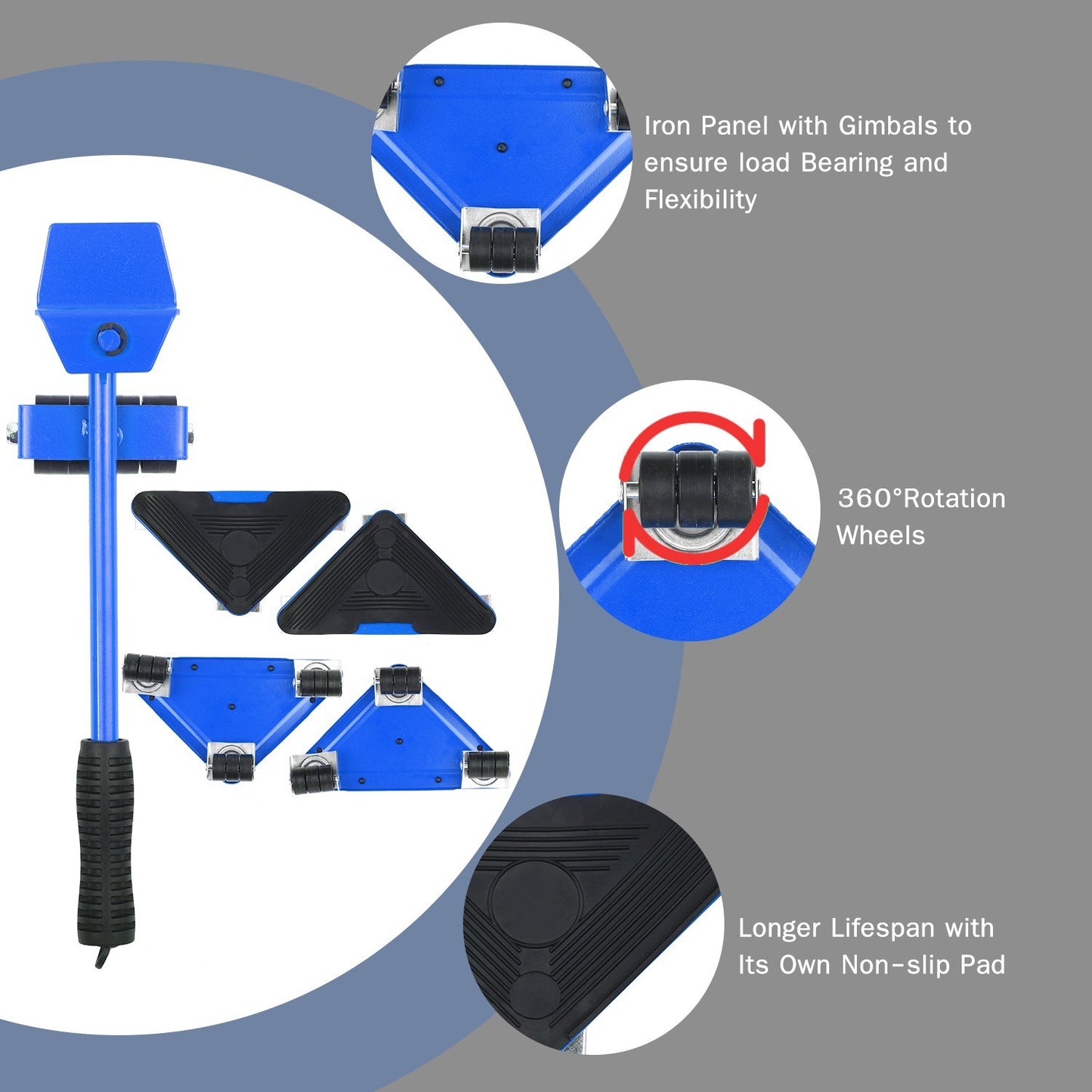 Iron Panel with Gimbals to ensure load Bearing and Flexibility

360°Rotation Wheels

Longer Lifespan with Its Own Non-slip Pad