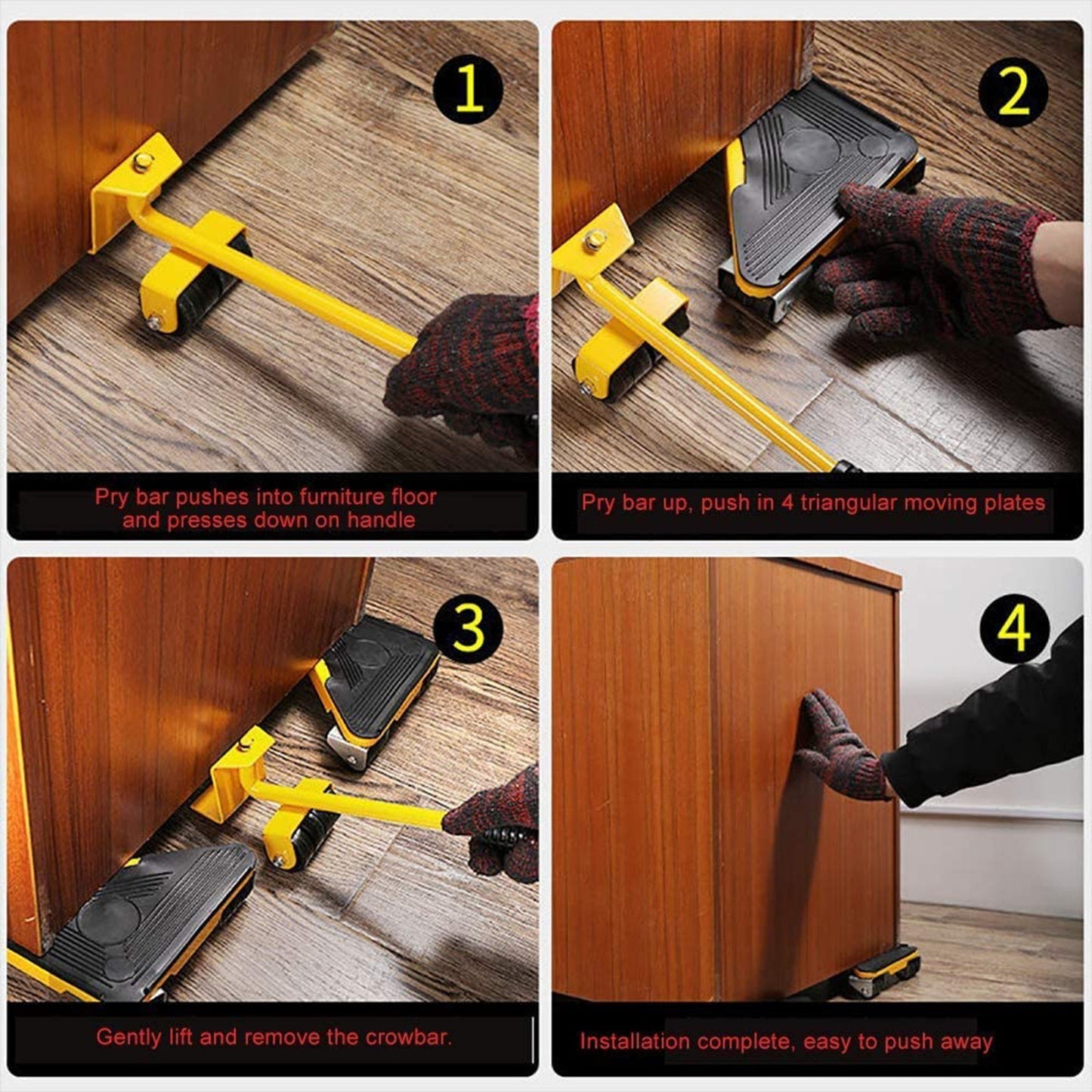 1

Pry bar pushes into furniture floor and presses down on handle

2

Pry bar up, push in 4 triangular moving plates

3

Gently lift and remove the crowbar.

4

Installation complete, easy to push away