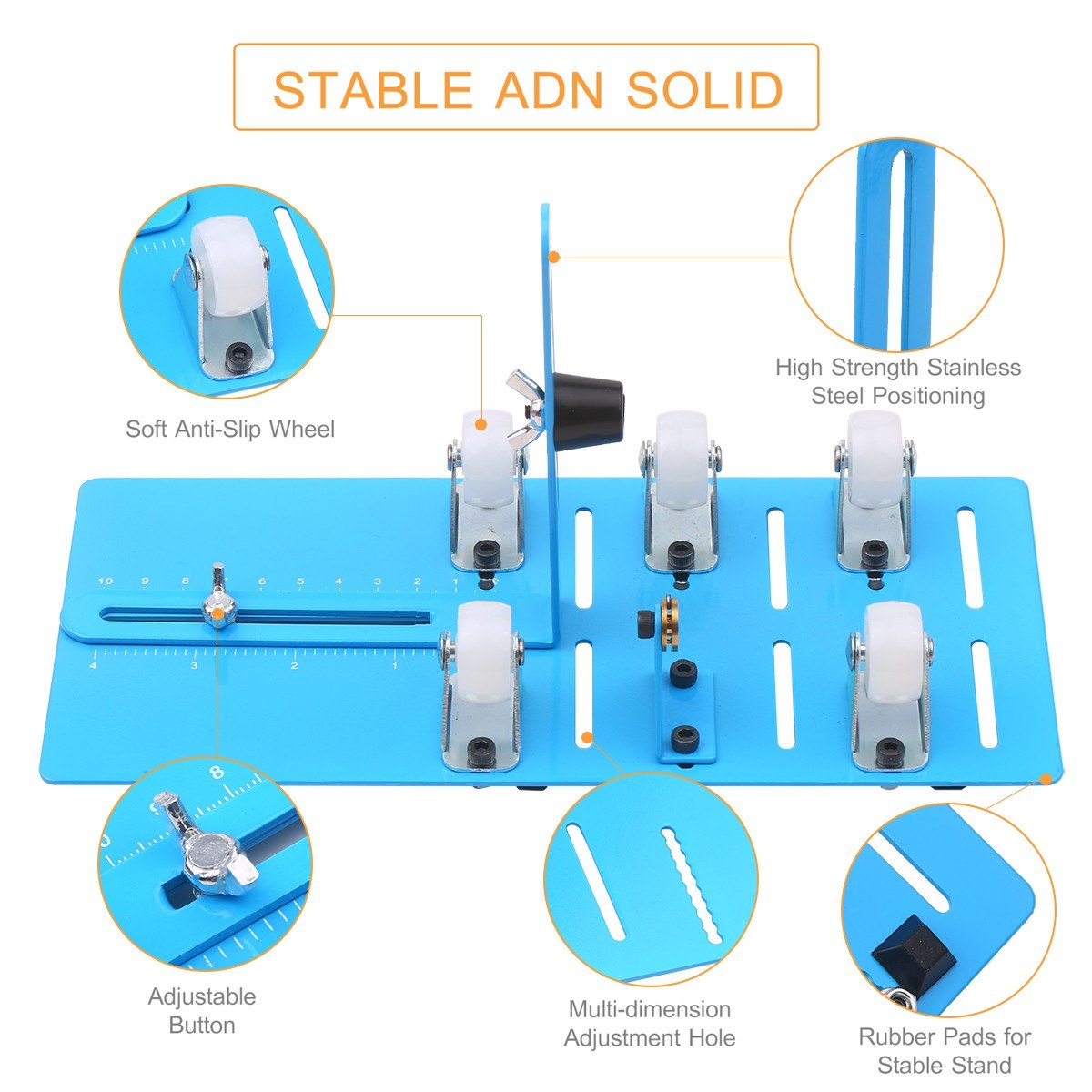 STABLE ADN SOLID

Soft Anti-Slip Wheel

High Strength Stainless Steel Positioning

10 9 8 7 6 5 4 3 2 1 0

4 3 2 1

8

Adjustable Button

Multi-dimension Adjustment Hole

Rubber Pads for Stable Stand