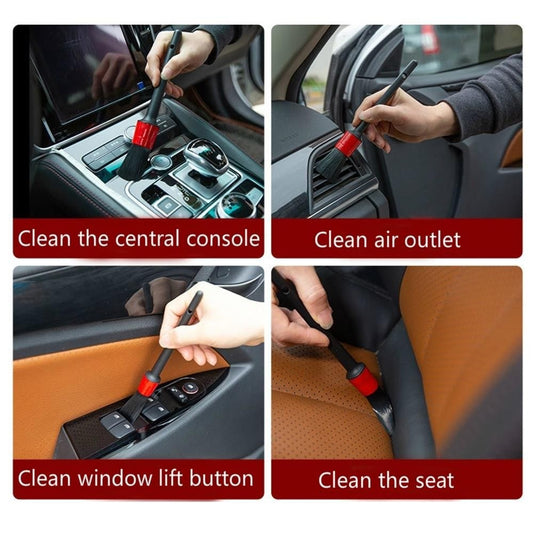 Clean the central console

Clean air outlet

Clean window lift button

Clean the seat