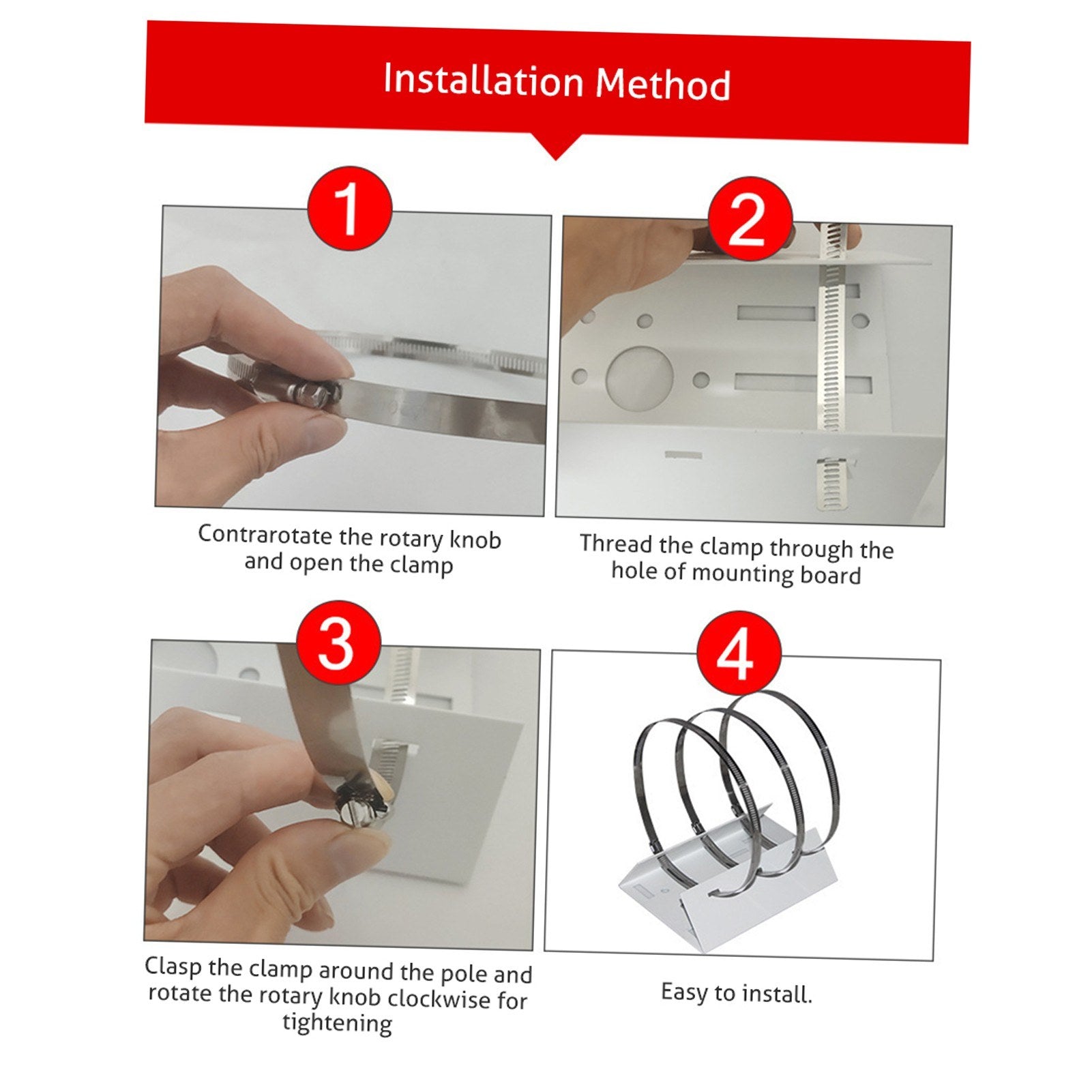 Installation Method

1

Contrarotate the rotary knob and open the clamp

2

Thread the clamp through the hole of mounting board

3

Clasp the clamp around the pole and rotate the rotary knob clockwise for tightening

4

Easy to install.