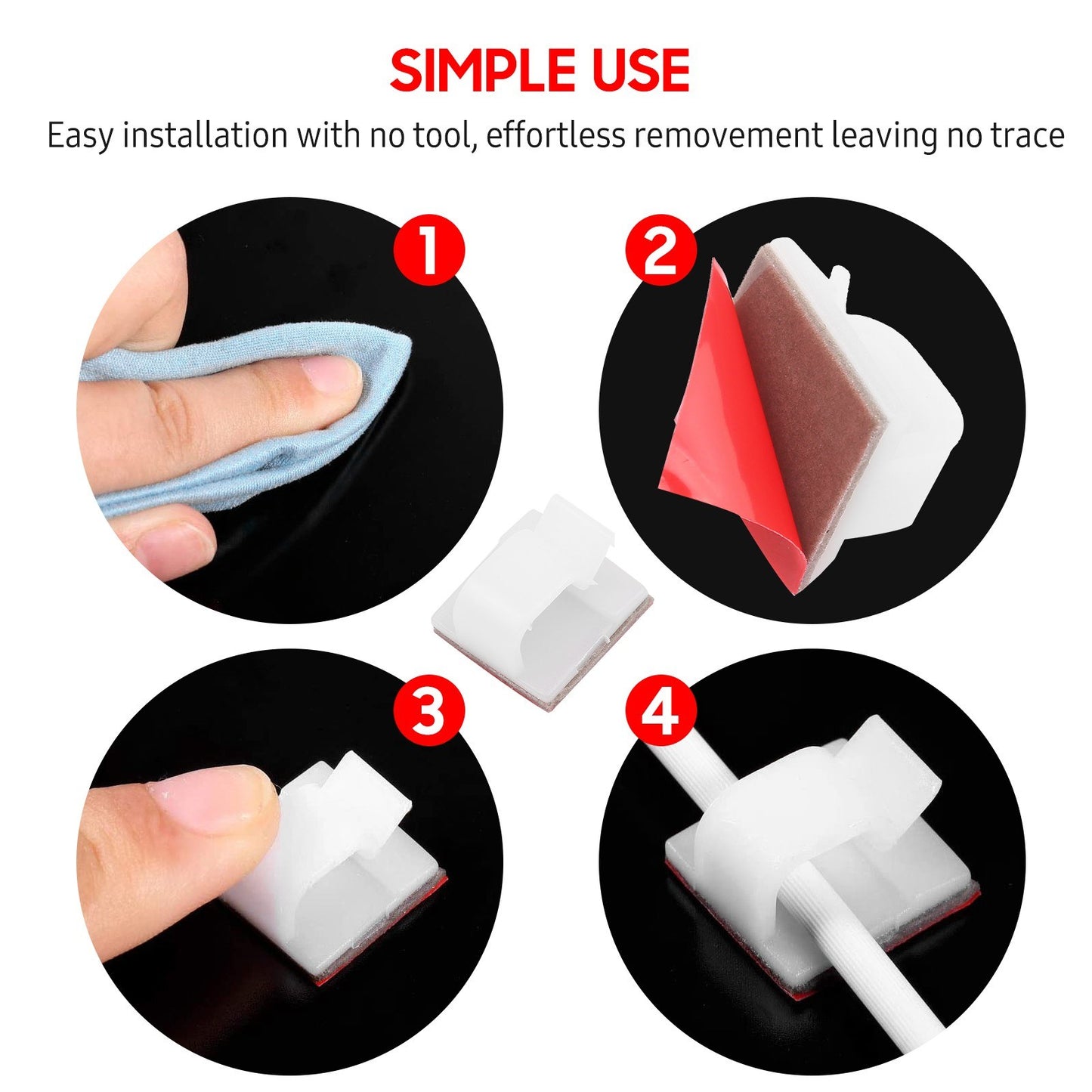 SIMPLE USE

Easy installation with no tool, effortless removement leaving no trace

1

2

3

4