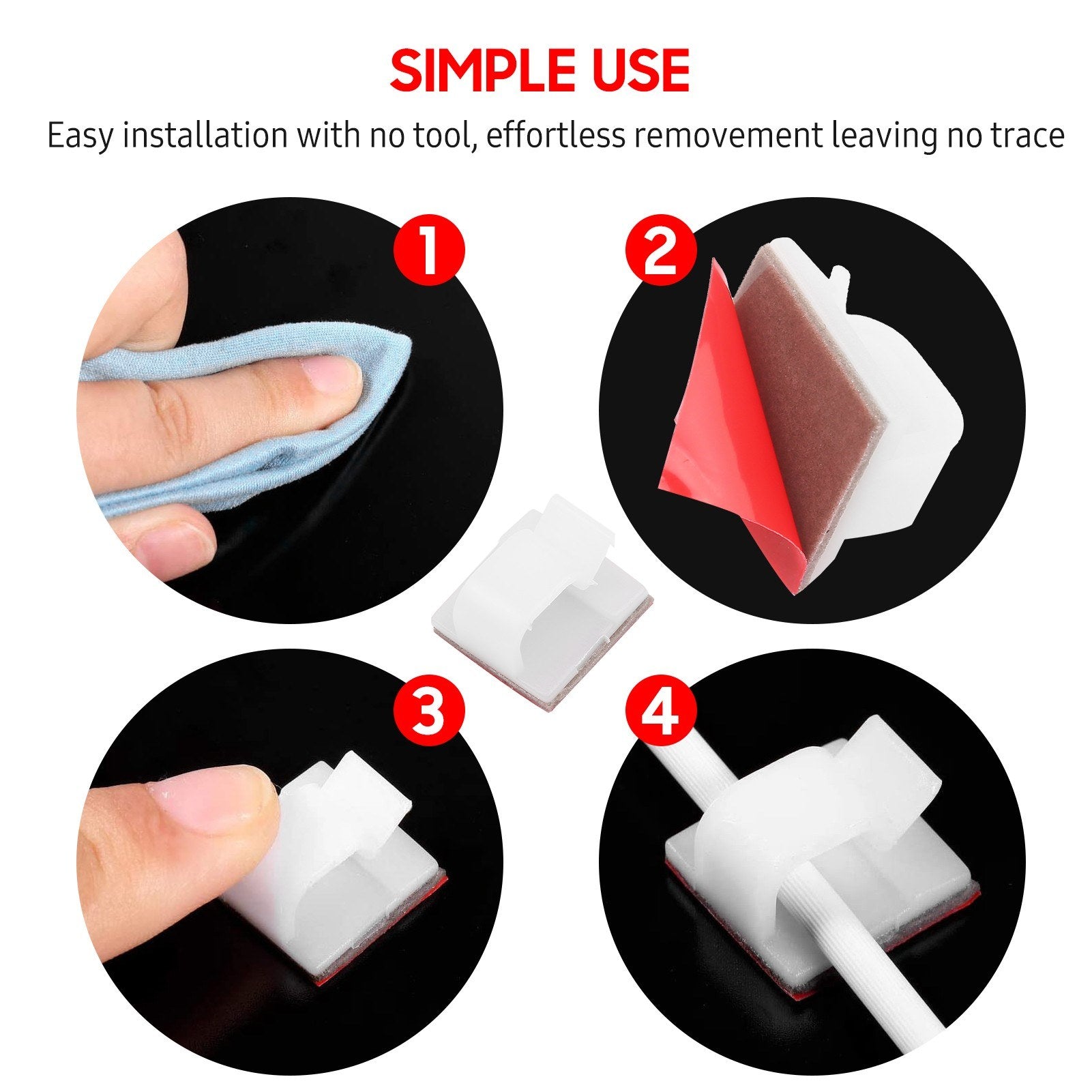 SIMPLE USE

Easy installation with no tool, effortless removement leaving no trace

1

2

3

4