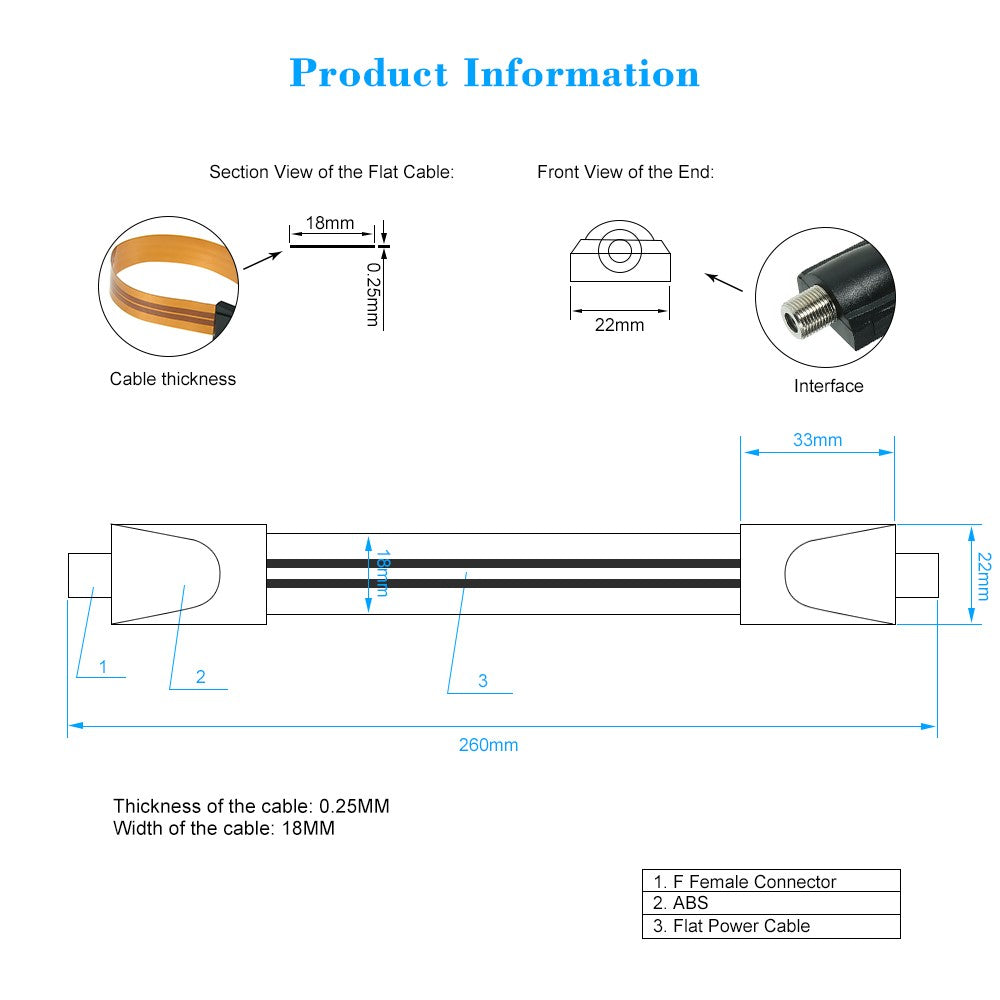 Product Information

Section View of the Flat Cable:

18mm

0.25mm

Cable thickness

Front View of the End:

22mm

Interface

33mm

18mm

22mm

1

2

3

260mm

Thickness of the cable: 0.25MM
Width of the cable: 18MM

| 1. F Female Connector |
|---|
| 2. ABS |
| 3. Flat Power Cable |