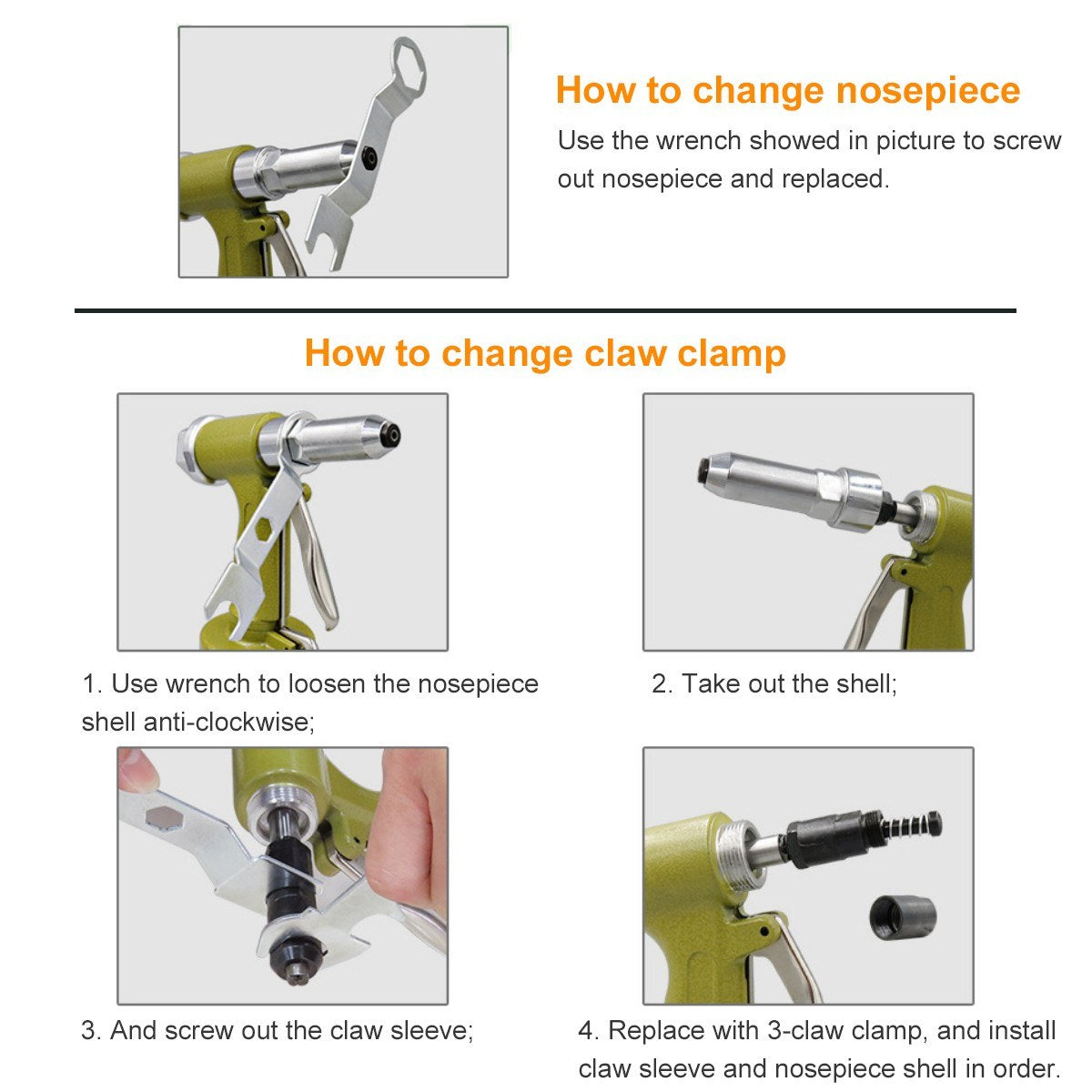 How to change nosepiece

Use the wrench showed in picture to screw out nosepiece and replaced.

How to change claw clamp

1. Use wrench to loosen the nosepiece shell anti-clockwise;

2. Take out the shell;

3. And screw out the claw sleeve;

4. Replace with 3-claw clamp, and install claw sleeve and nosepiece shell in order.