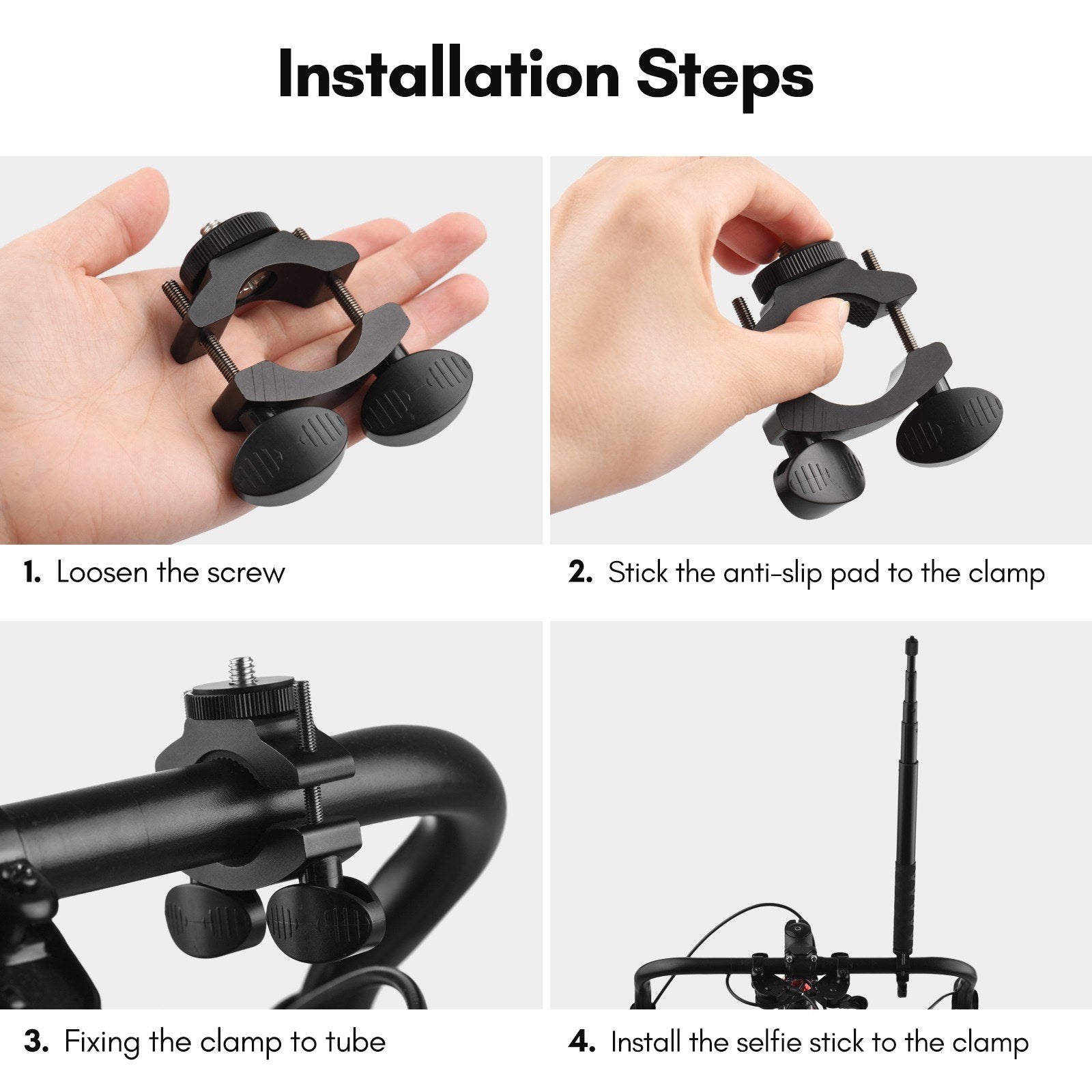 Installation Steps

1. Loosen the screw

2. Stick the anti-slip pad to the clamp

3. Fixing the clamp to tube

4. Install the selfie stick to the clamp