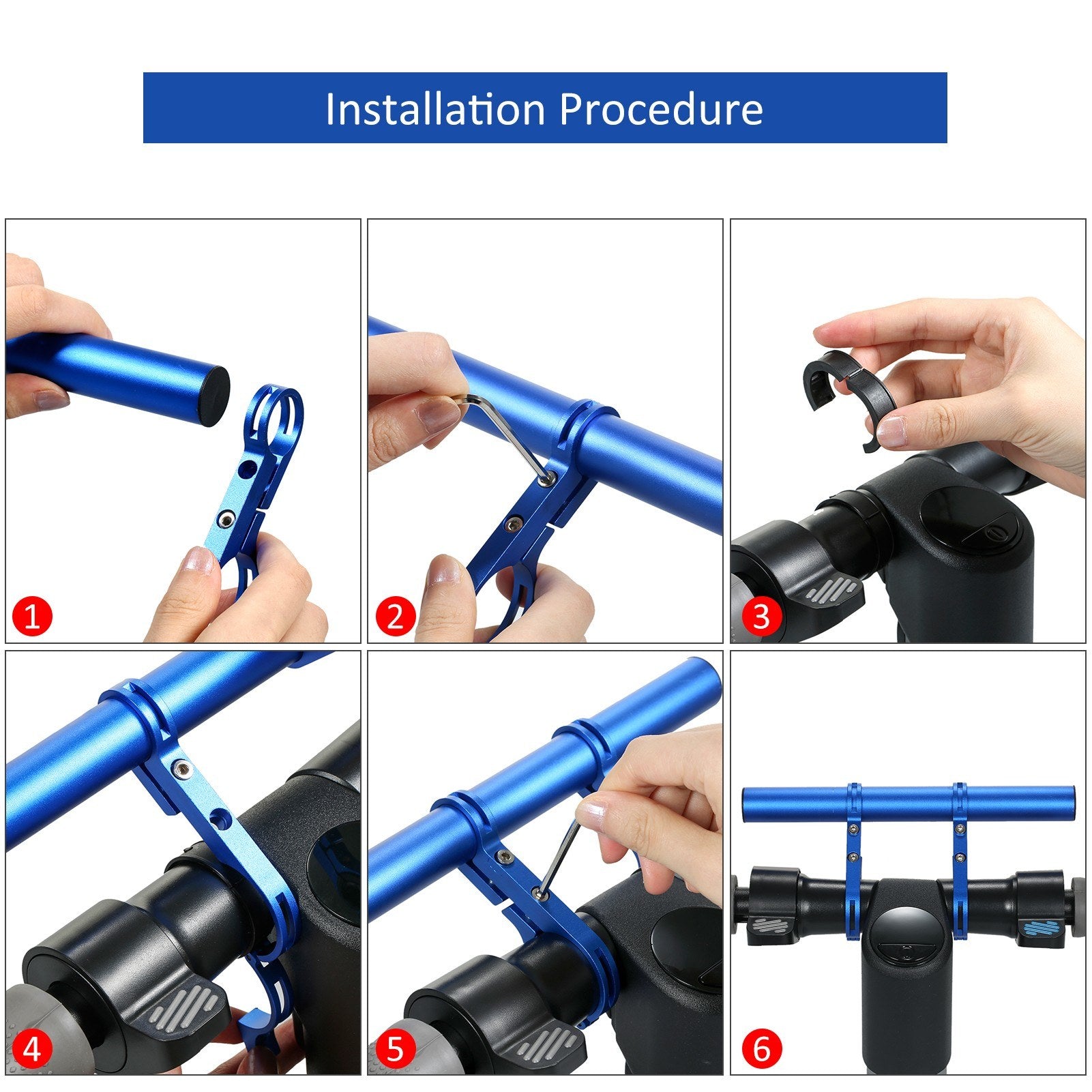 Installation Procedure

1

2

3

4

5

6