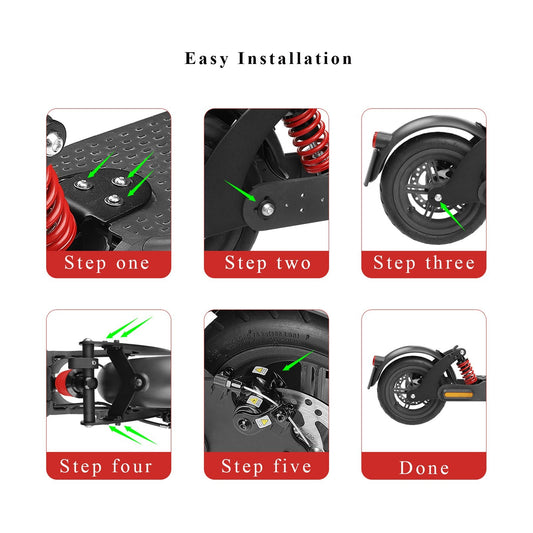 Easy Installation

Step one

Step two

Step three

Step four

Step five

Done