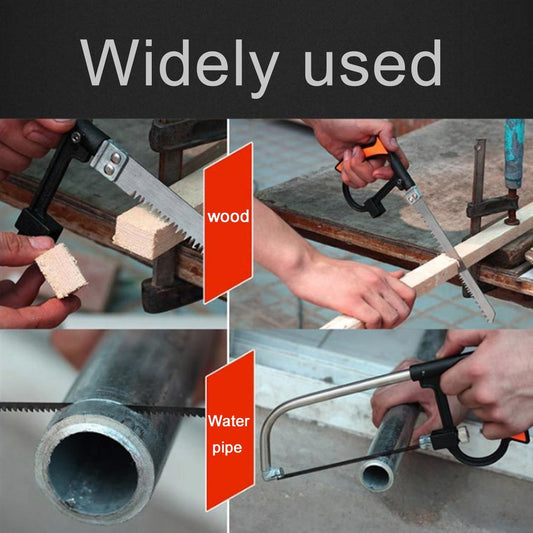 Widely used

wood

Water pipe