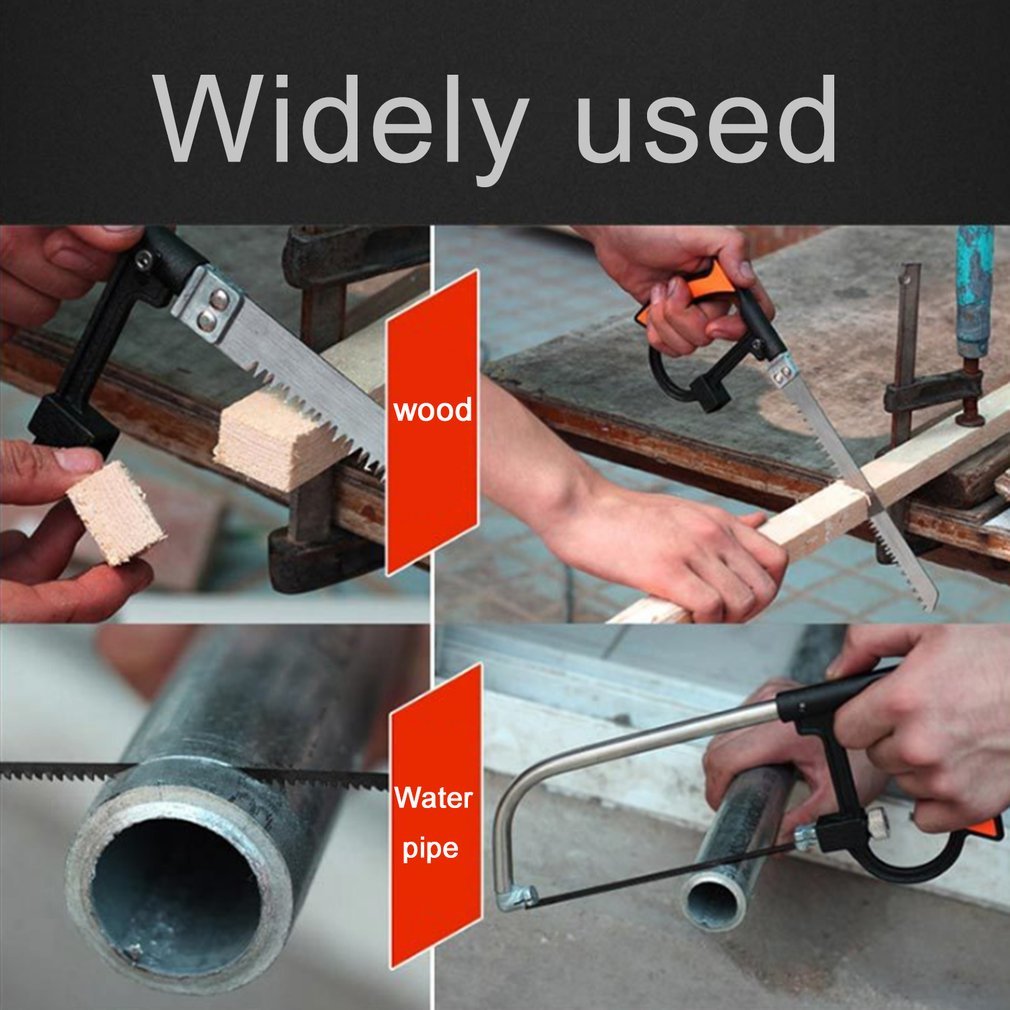 Widely used

wood

Water pipe