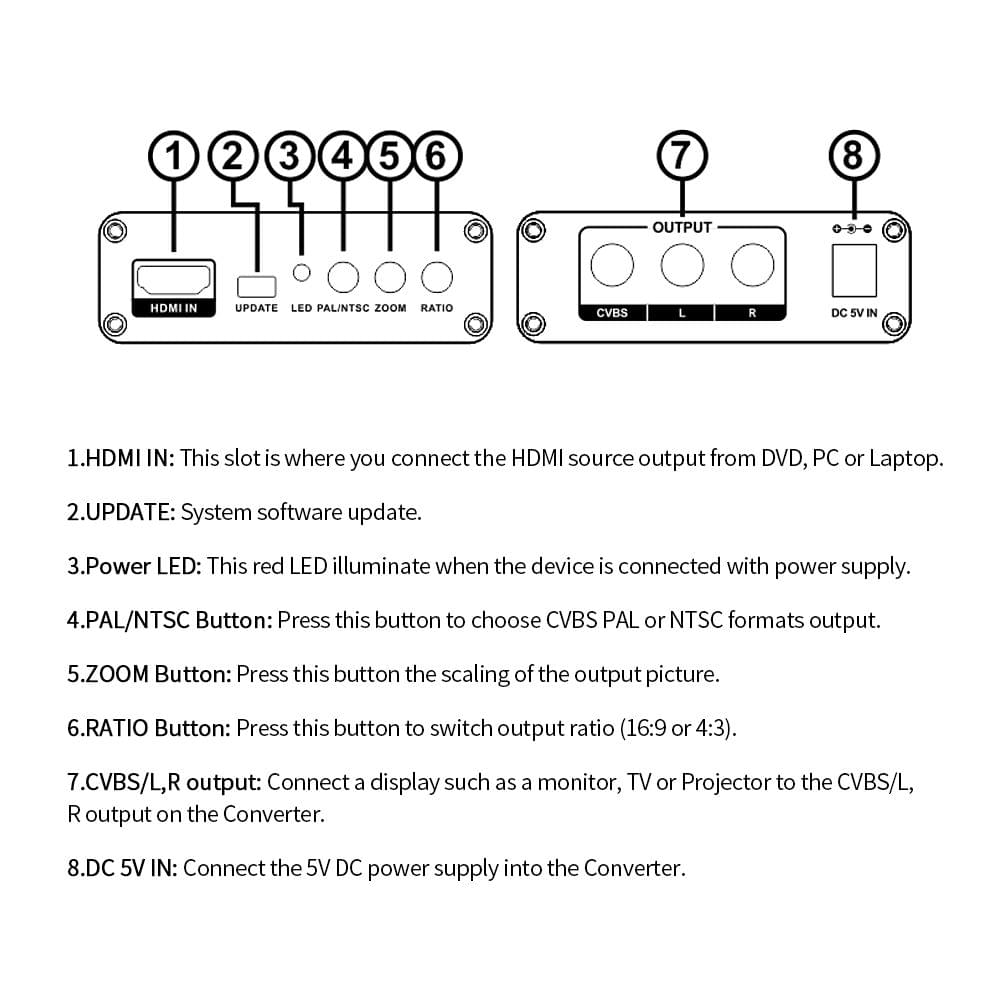 1 2 3 4 5 6

HDMI IN UPDATE LED PAL/NTSC ZOOM RATIO

7 8

OUTPUT

CVBS L R

DC 5V IN

1.HDMI IN: This slot is where you connect the HDMI source output from DVD, PC or Laptop.

2.UPDATE: System software update.

3.Power LED: This red LED illuminate when the device is connected with power supply.

4.PAL/NTSC Button: Press this button to choose CVBS PAL or NTSC formats output.

5.ZOOM Button: Press this button the scaling of the output picture.

6.RATIO Button: Press this button to switch output ratio (16:9 or 4:3).

7.CVBS/L,R output: Connect a display such as a monitor, TV or Projector to the CVBS/L, R output on the Converter.

8.DC 5V IN: Connect the 5V DC power supply into the Converter.