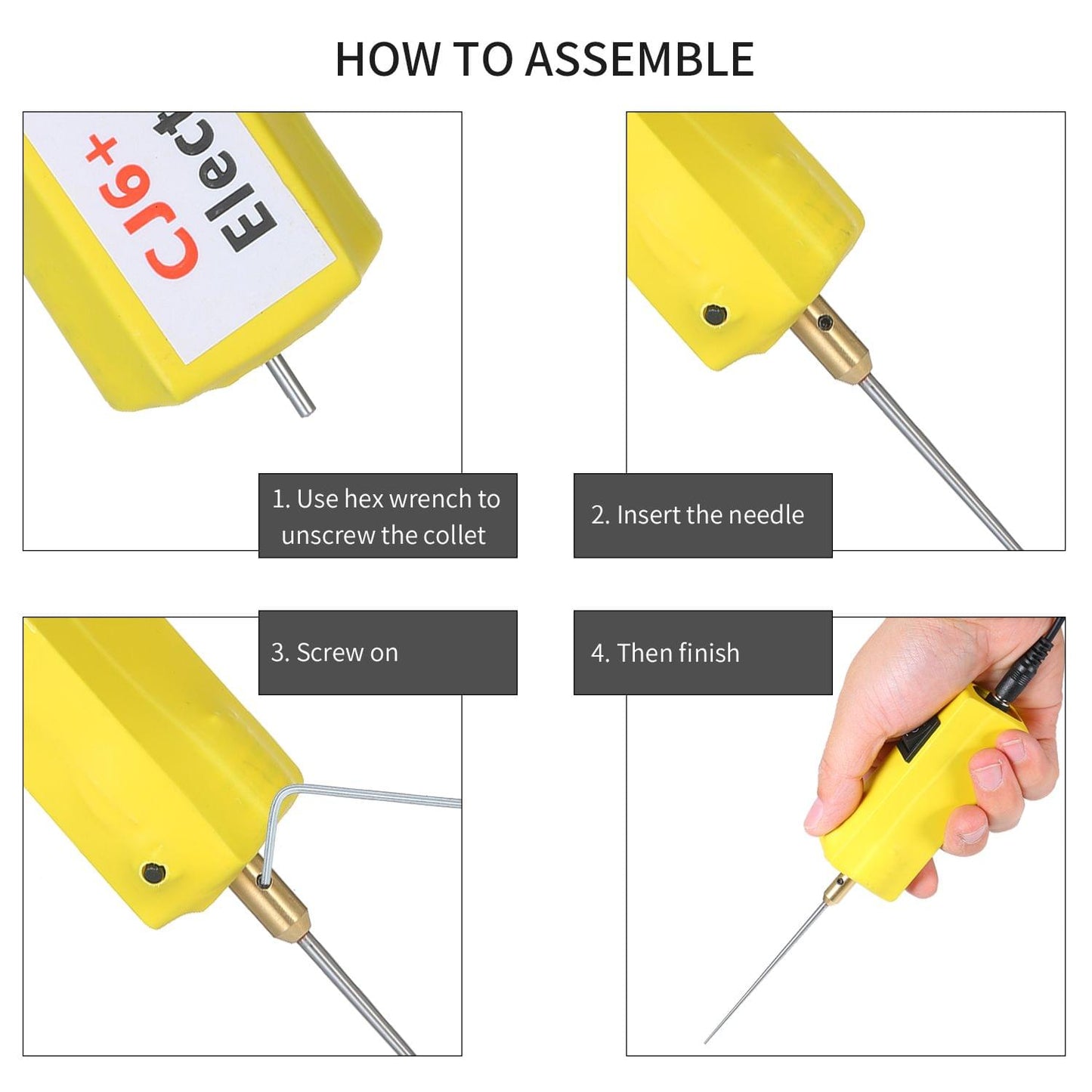 HOW TO ASSEMBLE

CJ6+
Elect

1. Use hex wrench to unscrew the collet

2. Insert the needle

3. Screw on

4. Then finish