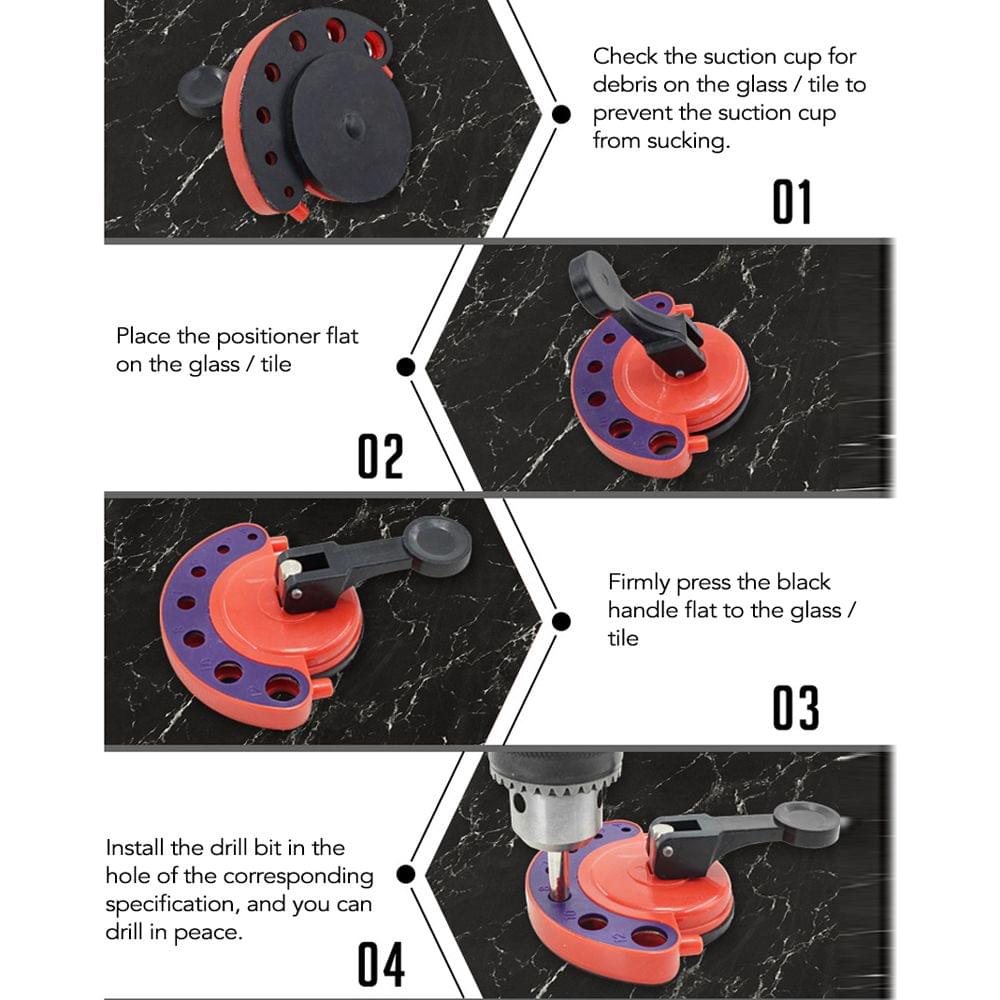 Check the suction cup for debris on the glass / tile to prevent the suction cup from sucking.

01

Place the positioner flat on the glass / tile

02

Firmly press the black handle flat to the glass / tile

03

Install the drill bit in the hole of the corresponding specification, and you can drill in peace.

04