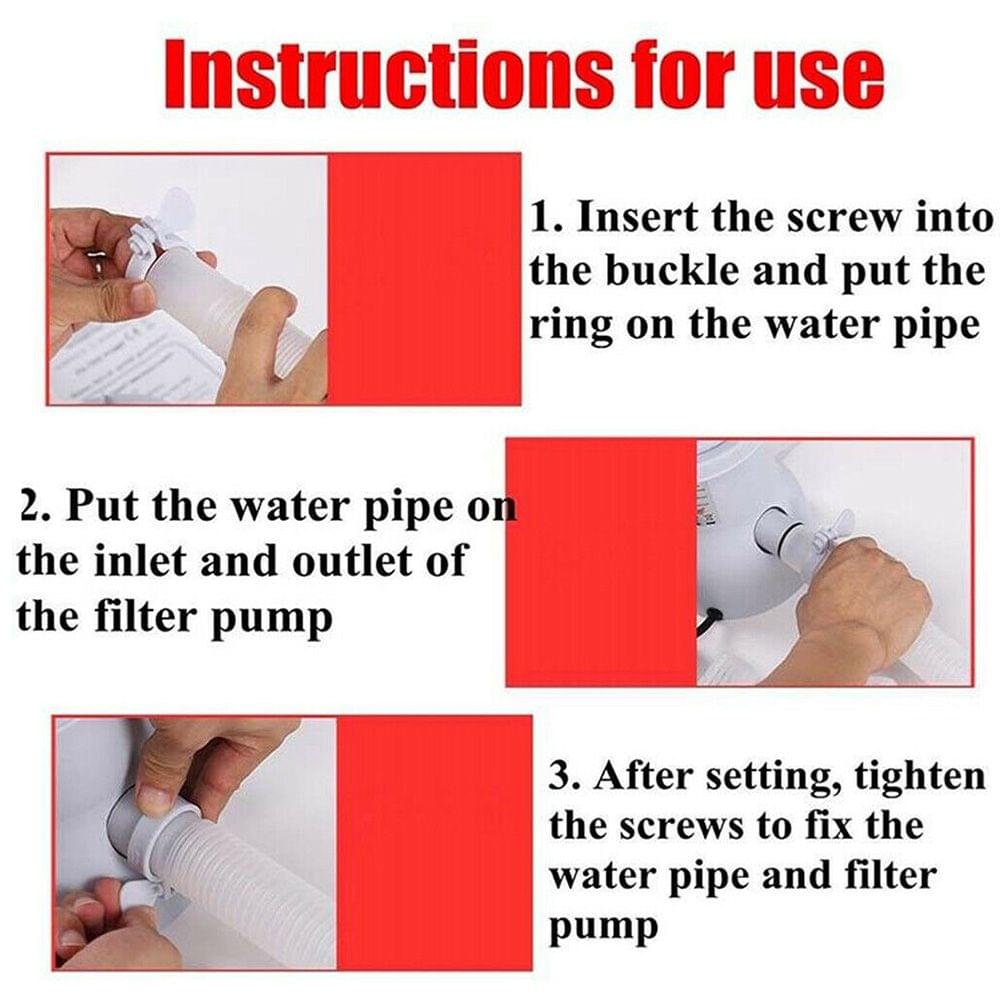 Instructions for use

1. Insert the screw into the buckle and put the ring on the water pipe

2. Put the water pipe on the inlet and outlet of the filter pump

3. After setting, tighten the screws to fix the water pipe and filter pump