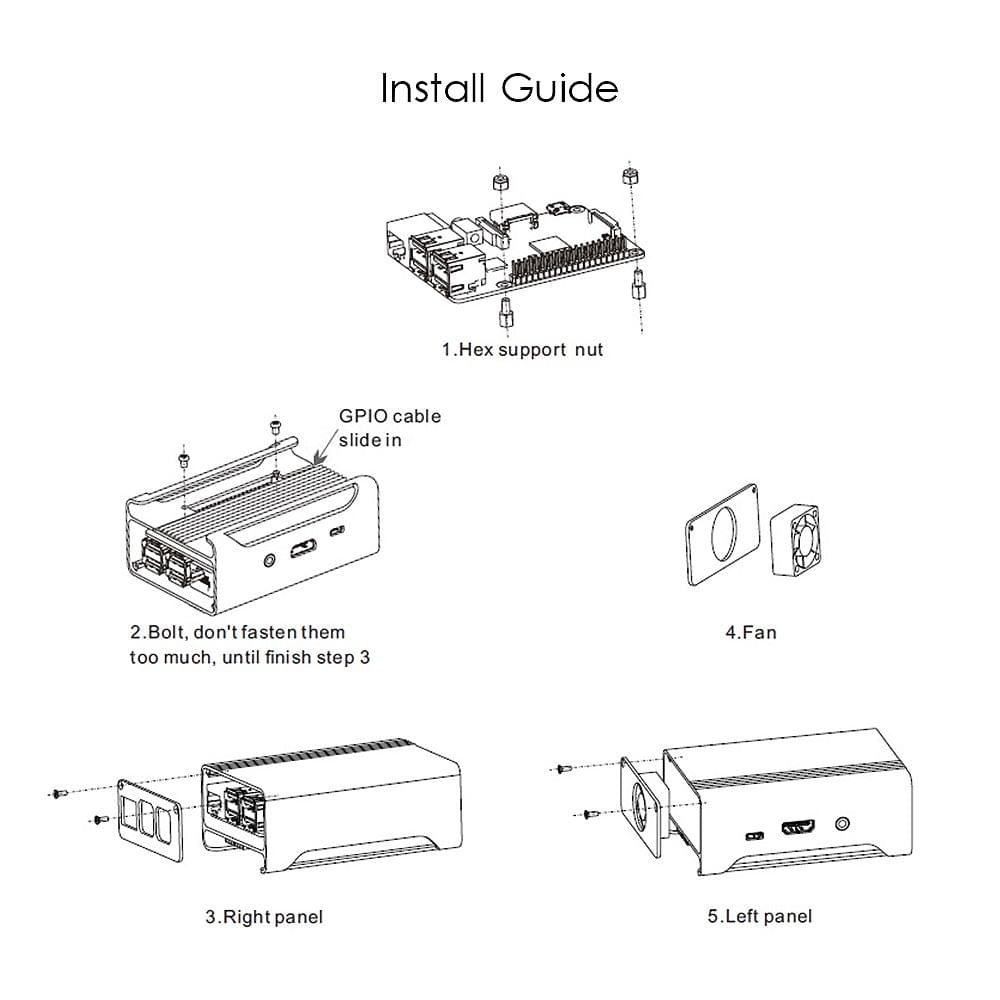 Install Guide

1.Hex support nut

GPIO cable slide in

2.Bolt, don't fasten them too much, until finish step 3

4.Fan

3.Right panel

5.Left panel