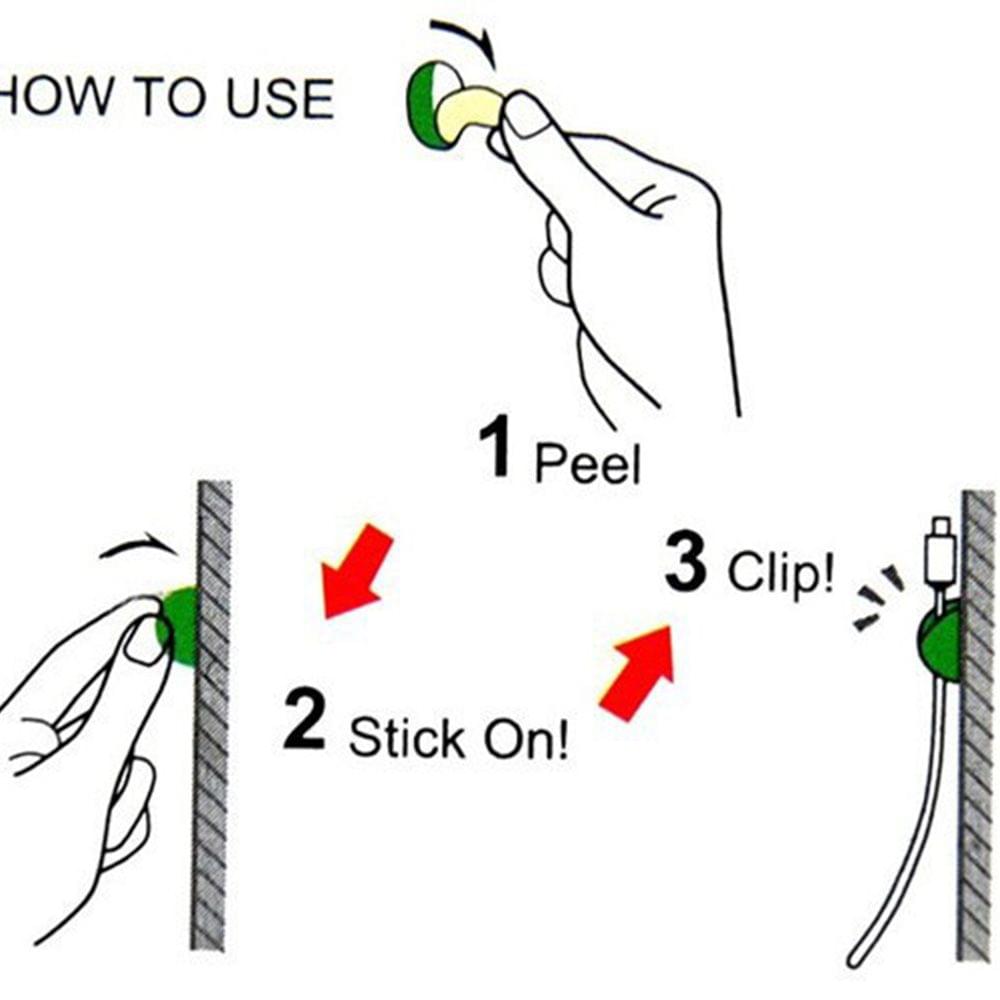 HOW TO USE

1 Peel

2 Stick On!

3 Clip!