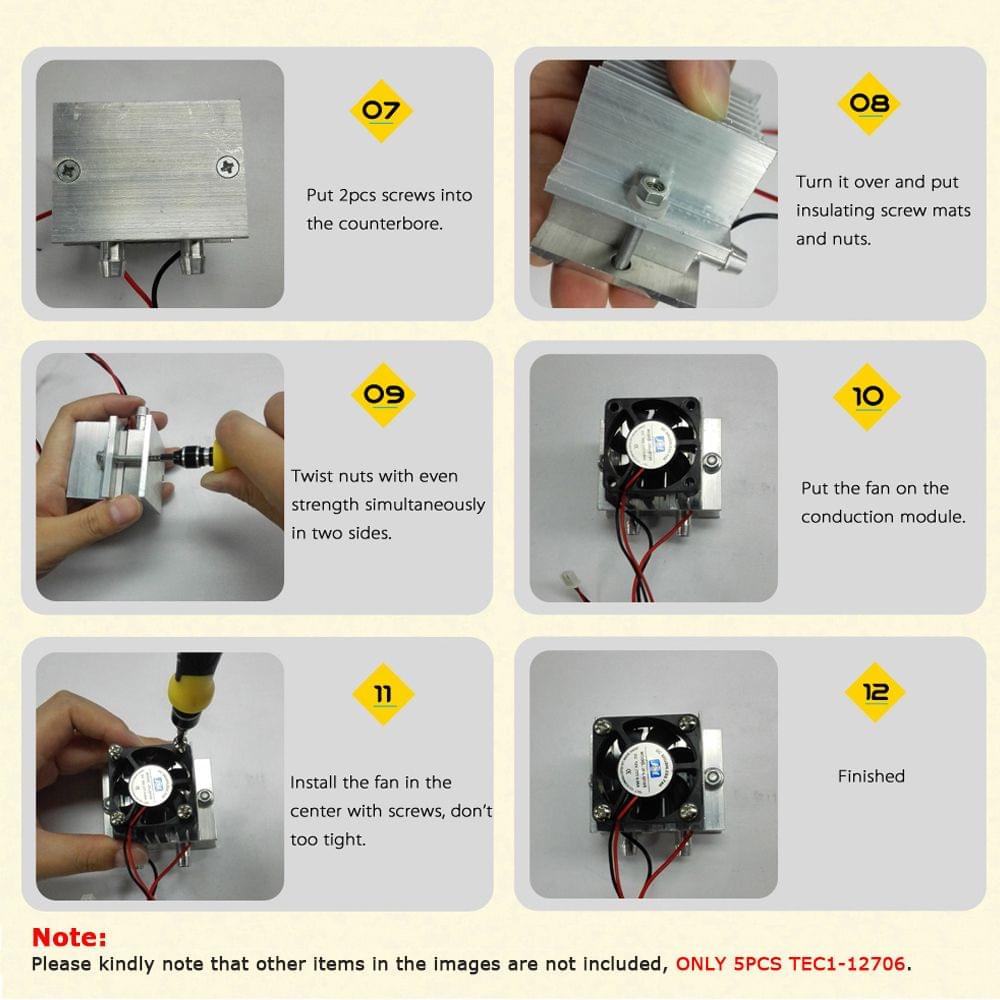 07

Put 2pcs screws into the counterbore.

08

Turn it over and put insulating screw mats and nuts.

09

Twist nuts with even strength simultaneously in two sides.

10

Put the fan on the conduction module.

11

Install the fan in the center with screws, don't too tight.

12

Finished

Note:
Please kindly note that other items in the images are not included, ONLY 5PCS TEC1-12706.