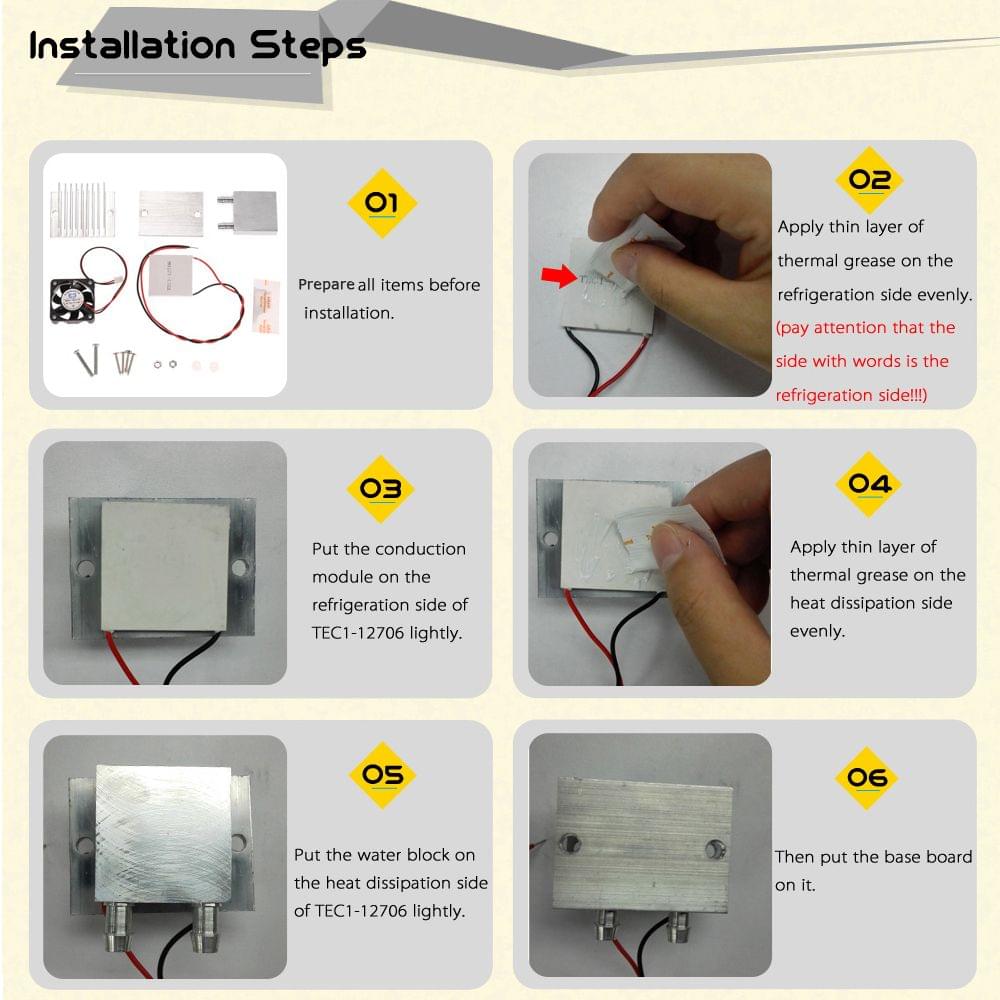 Installation Steps

01

Prepare all items before installation.

02

Apply thin layer of thermal grease on the refrigeration side evenly. (pay attention that the side with words is the refrigeration side!!!)

03

Put the conduction module on the refrigeration side of TEC1-12706 lightly.

04

Apply thin layer of thermal grease on the heat dissipation side evenly.

05

Put the water block on the heat dissipation side of TEC1-12706 lightly.

06

Then put the base board on it.