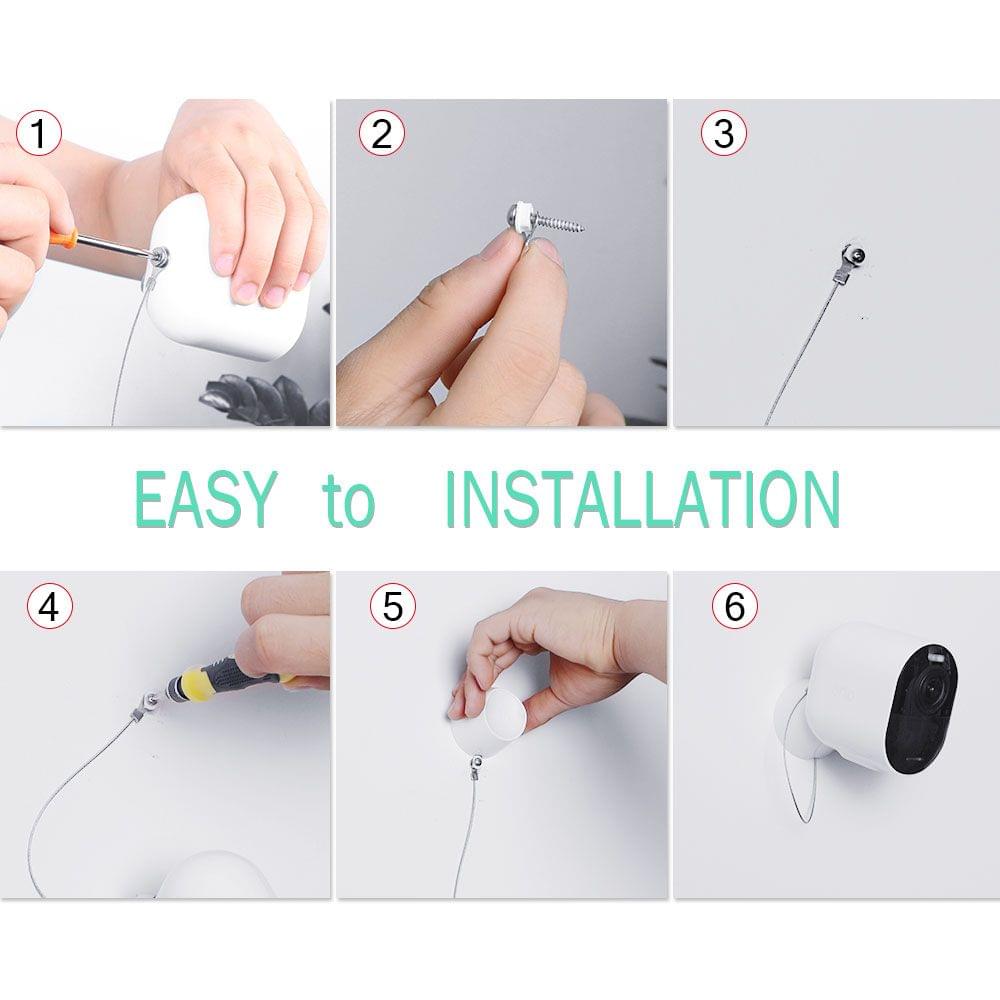 1

2

3

EASY to INSTALLATION

4

5

6