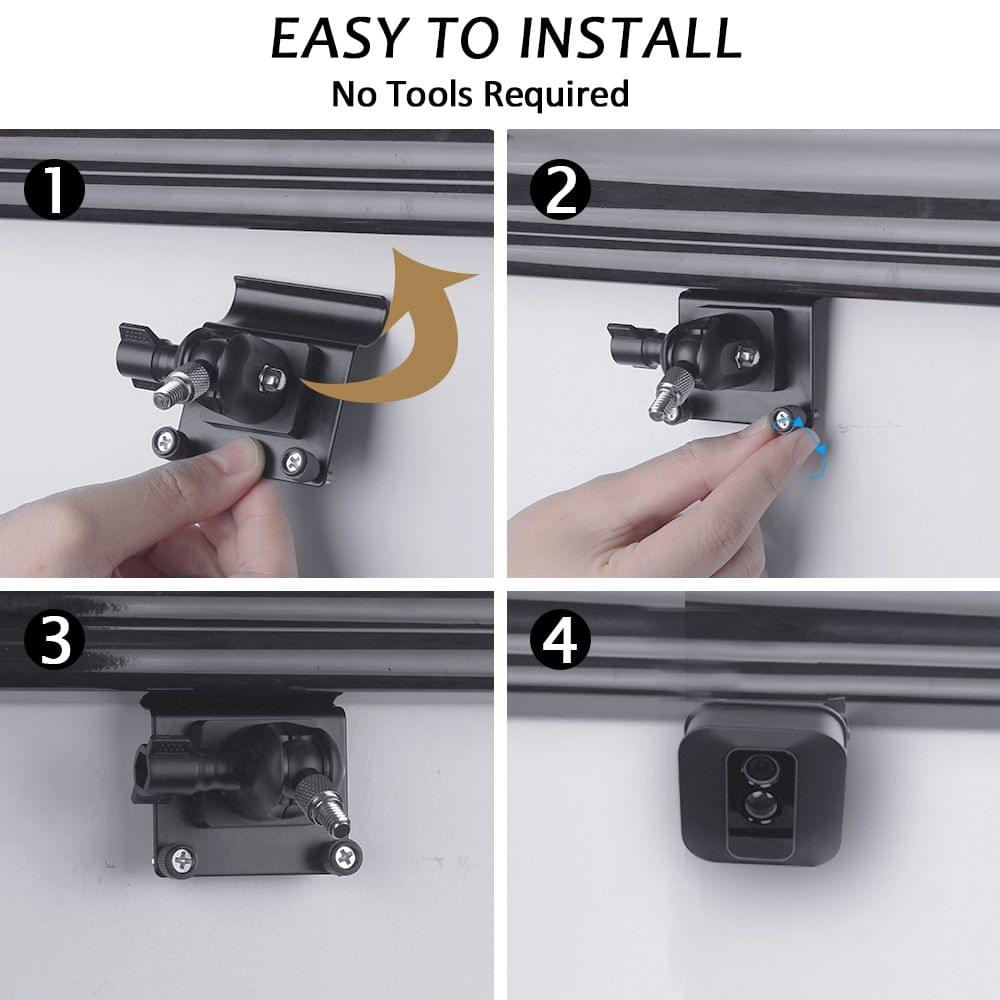 EASY TO INSTALL
No Tools Required

1

2

3

4