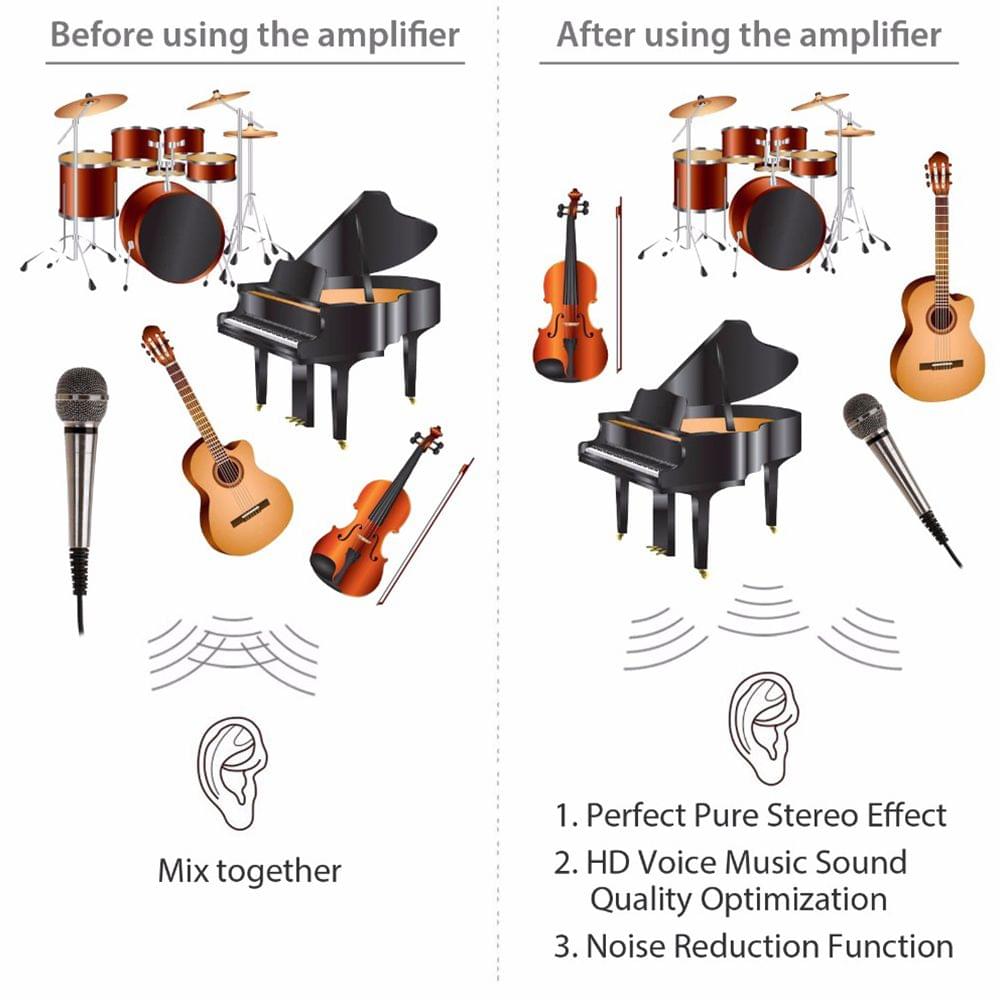 Before using the amplifier

Mix together

After using the amplifier

1. Perfect Pure Stereo Effect
2. HD Voice Music Sound Quality Optimization
3. Noise Reduction Function